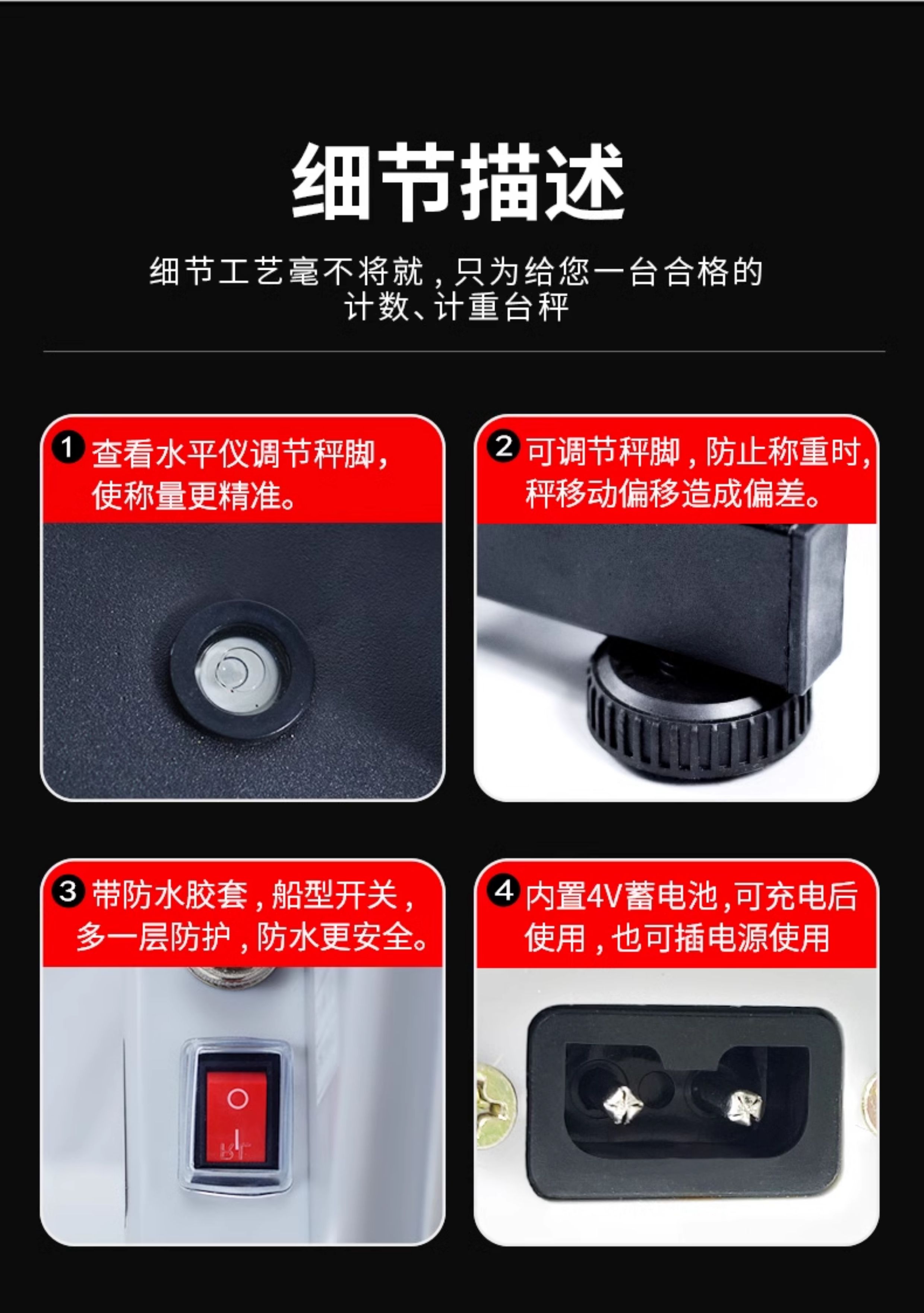 细节描述

细节工艺毫不将就，只为给您一台合格的计数、计重台秤

1 查看水平仪调节秤脚，使称量更精准。

2 可调节秤脚，防止称重时，秤移动偏移造成偏差。

3 带防水胶套，船型开关，多一层防护，防水更安全。

O
I

4 内置4V蓄电池，可充电后使用，也可插电源使用