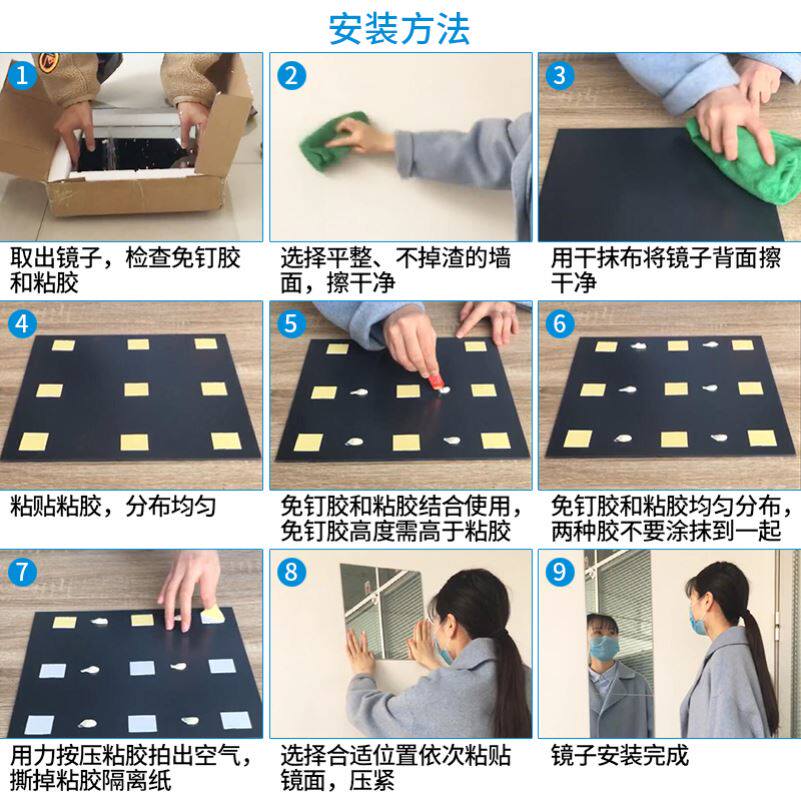 安装方法

1
取出镜子，检查免钉胶和粘胶

2
选择平整、不掉渣的墙面，擦干净

3
用干抹布将镜子背面擦干净

4
粘贴粘胶，分布均匀

5
免钉胶和粘胶结合使用，免钉胶高度需高于粘胶

6
免钉胶和粘胶均匀分布，两种胶不要涂抹到一起

7
用力按压粘胶拍出空气，撕掉粘胶隔离纸

8
选择合适位置依次粘贴镜面，压紧

9
镜子安装完成