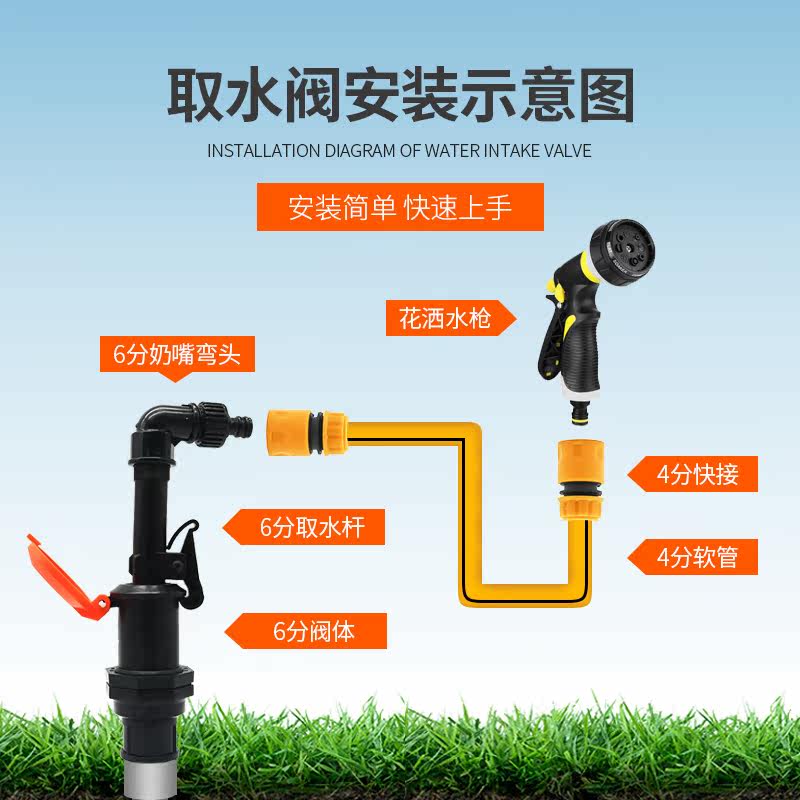 取水阀安装示意图

INSTALLATION DIAGRAM OF WATER INTAKE VALVE

安装简单 快速上手

花洒水枪

6分奶嘴弯头

4分快接

6分取水杆

4分软管

6分阀体