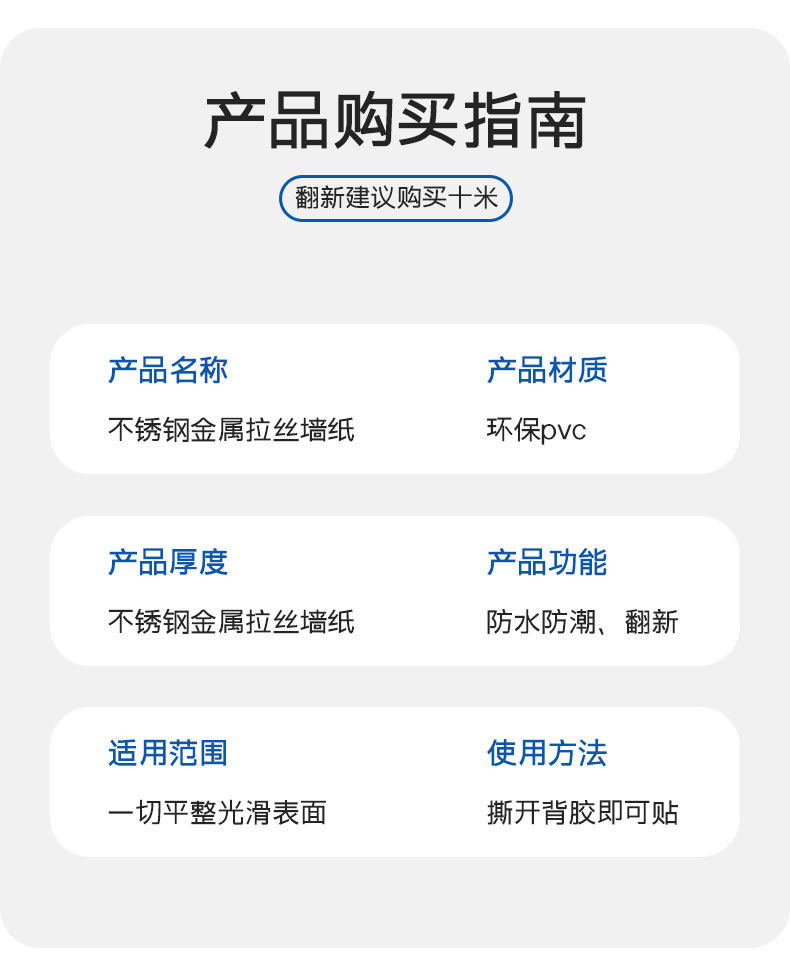 产品购买指南

翻新建议购买十米

产品名称
不锈钢金属拉丝墙纸

产品材质
环保pvc

产品厚度
不锈钢金属拉丝墙纸

产品功能
防水防潮、翻新

适用范围
一切平整光滑表面

使用方法
撕开背胶即可贴