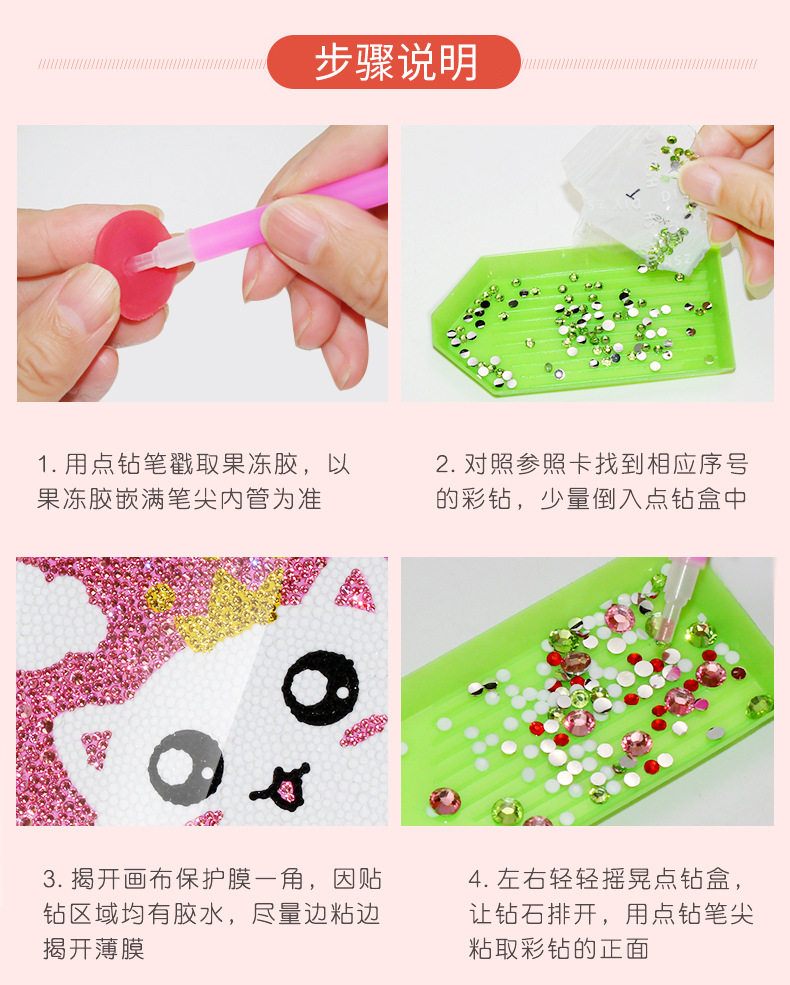 步骤说明

1. 用点钻笔戳取果冻胶，以果冻胶嵌满笔尖内管为准

2. 对照参照卡找到相应序号的彩钻，少量倒入点钻盒中

3. 揭开画布保护膜一角，因贴钻区域均有胶水，尽量边粘边揭开薄膜

4. 左右轻轻摇晃点钻盒，让钻石排开，用点钻笔尖粘取彩钻的正面