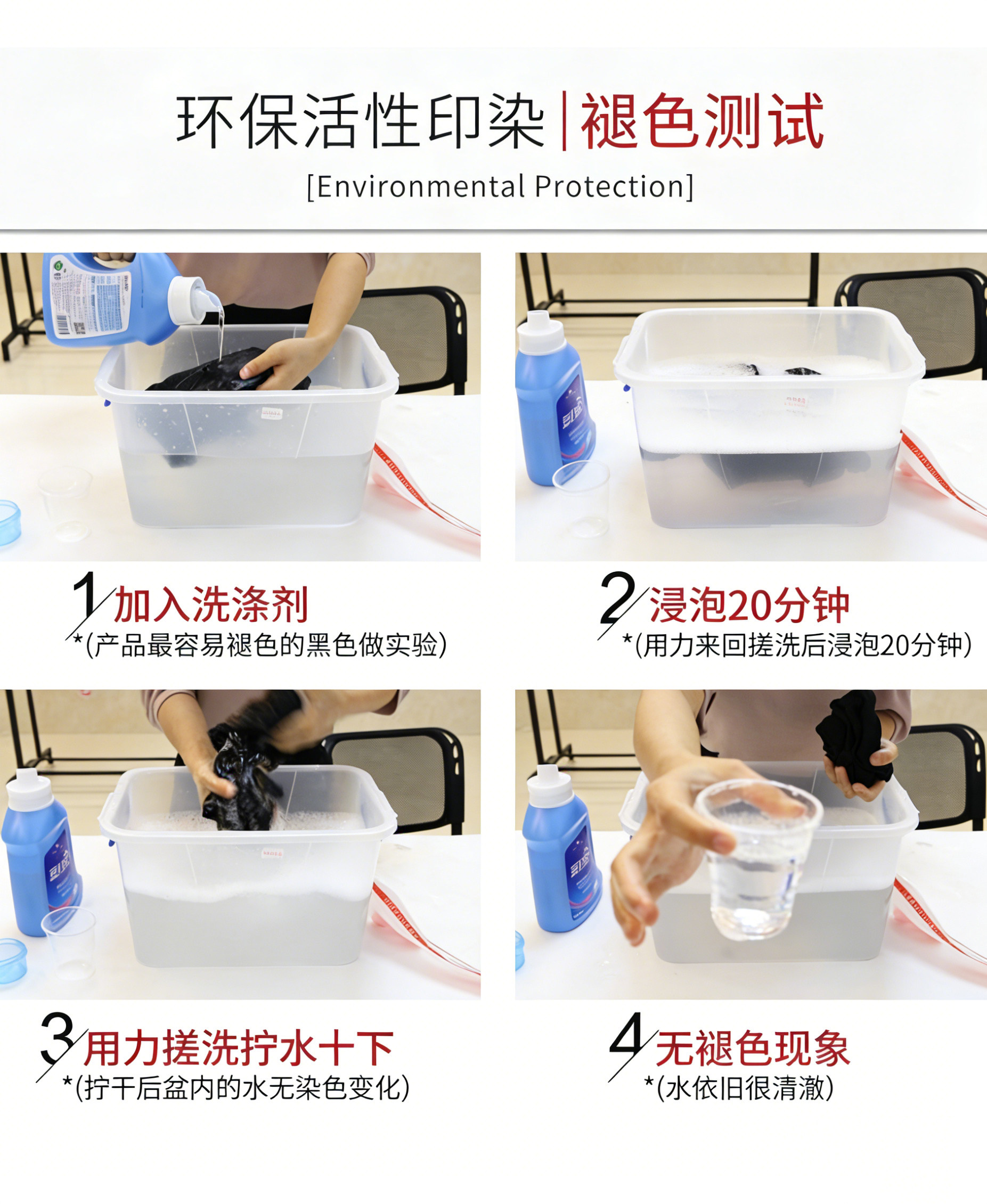 环保活性印染 | 褪色测试

[Environmental Protection]

1 加入洗涤剂
*(产品最容易褪色的黑色做实验)

2 浸泡20分钟
*(用力来回搓洗后浸泡20分钟)

3 用力搓洗拧水十下
*(拧干后盆内的水无染色变化)

4 无褪色现象
*(水依旧很清澈)