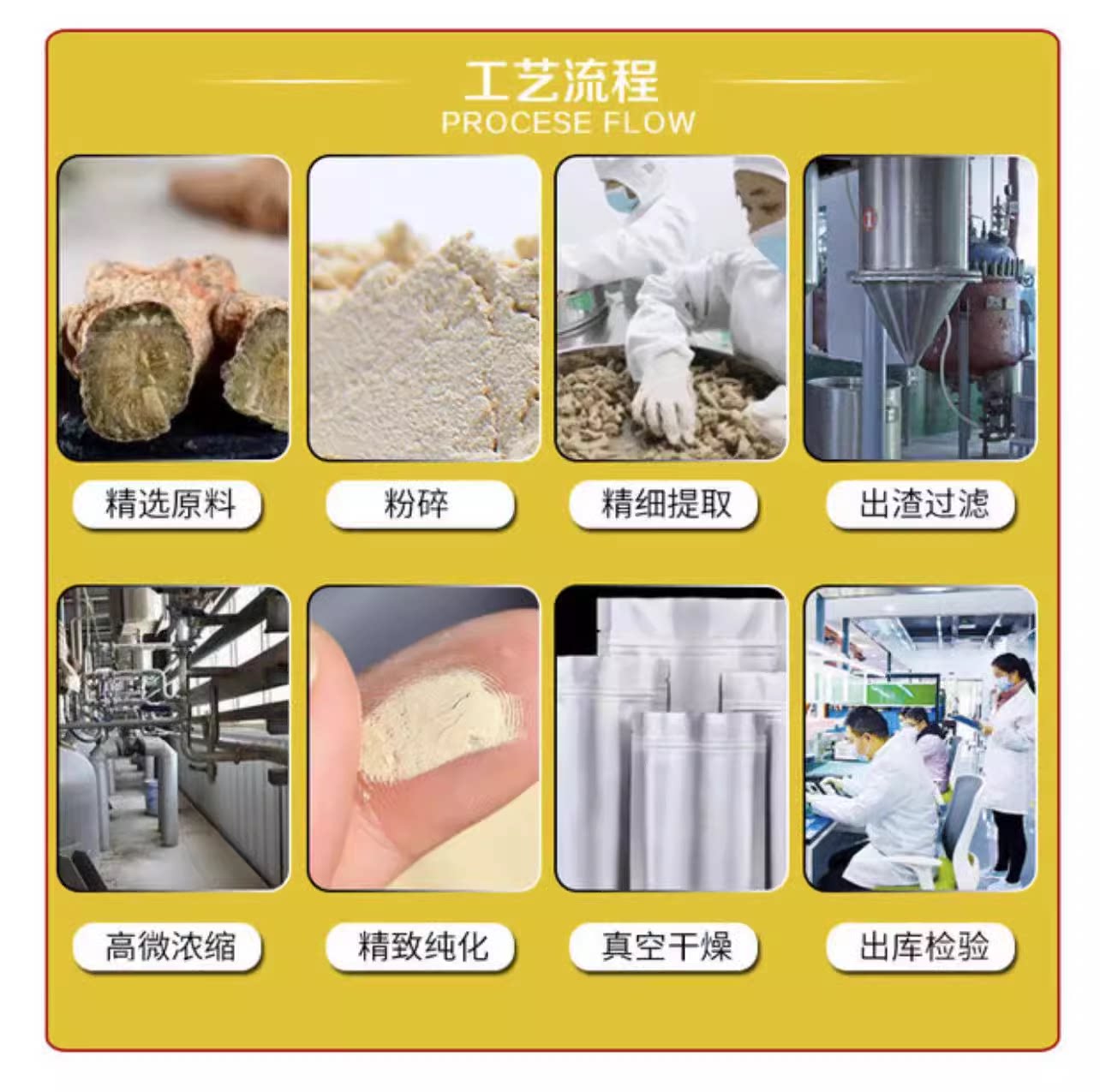 工艺流程
PROCESE FLOW

精选原料

粉碎

精细提取

出渣过滤

高微浓缩

精致纯化

真空干燥

出库检验