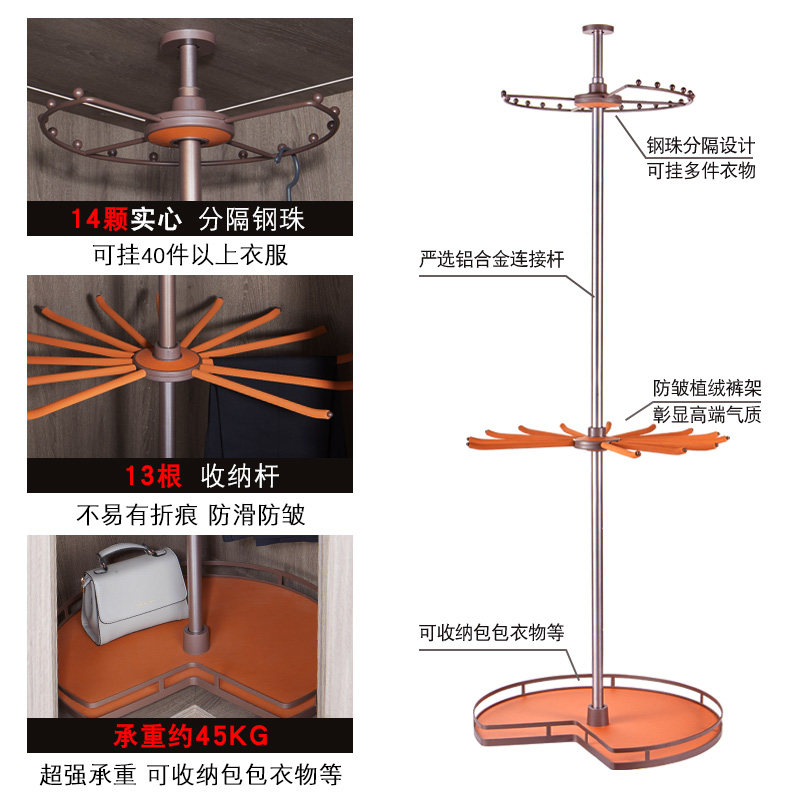 14颗实心 分隔钢珠
可挂40件以上衣服

13根 收纳杆
不易有折痕 防滑防皱

承重约45KG
超强承重 可收纳包包衣物等

钢珠分隔设计
可挂多件衣物

严选铝合金连接杆

防皱植绒裤架
彰显高端气质

可收纳包包衣物等