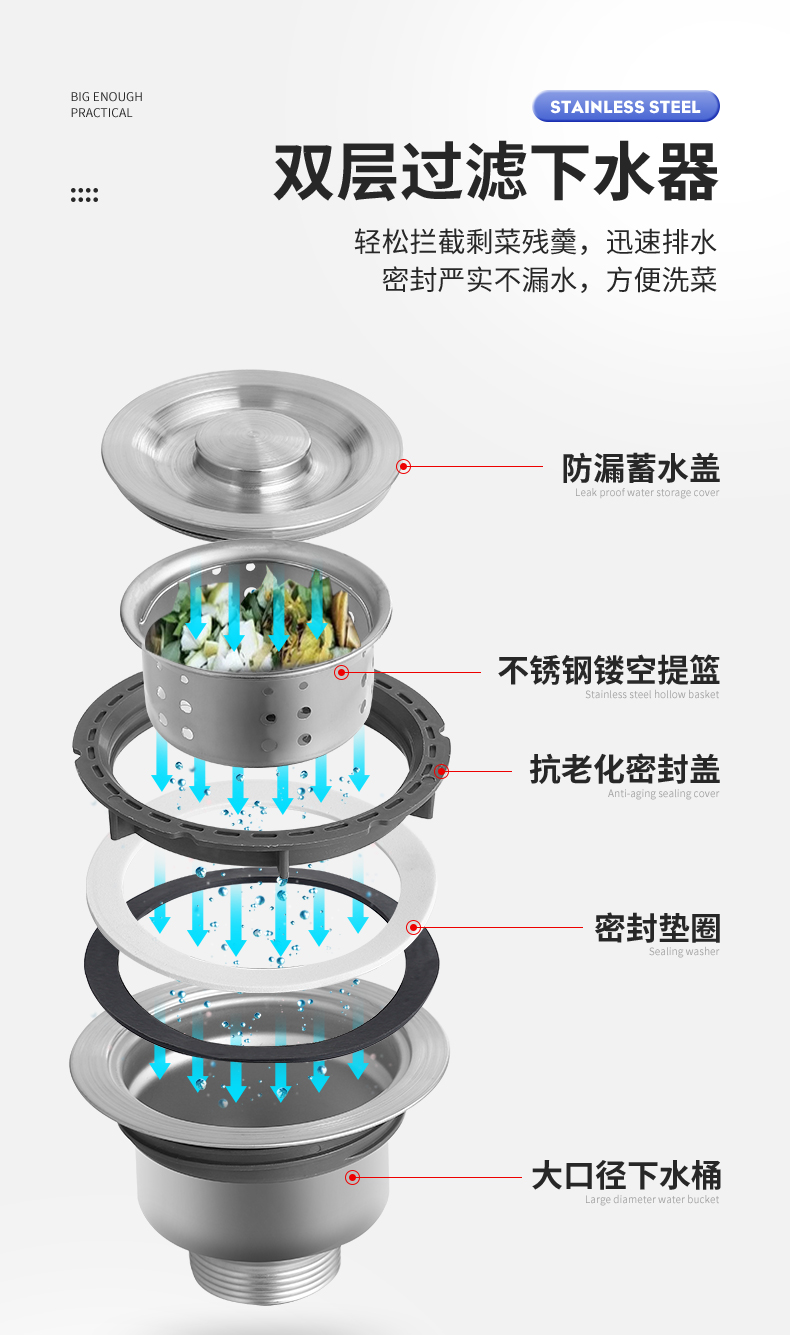 BIG ENOUGH
PRACTICAL

STAINLESS STEEL

双层过滤下水器

轻松拦截剩菜残羹，迅速排水
密封严实不漏水，方便洗菜

防漏蓄水盖
Leak proof water storage cover

不锈钢镂空提篮
Stainless steel hollow basket

抗老化密封盖
Anti-aging sealing cover

密封垫圈
Sealing washer

大口径下水桶
Large diameter water bucket