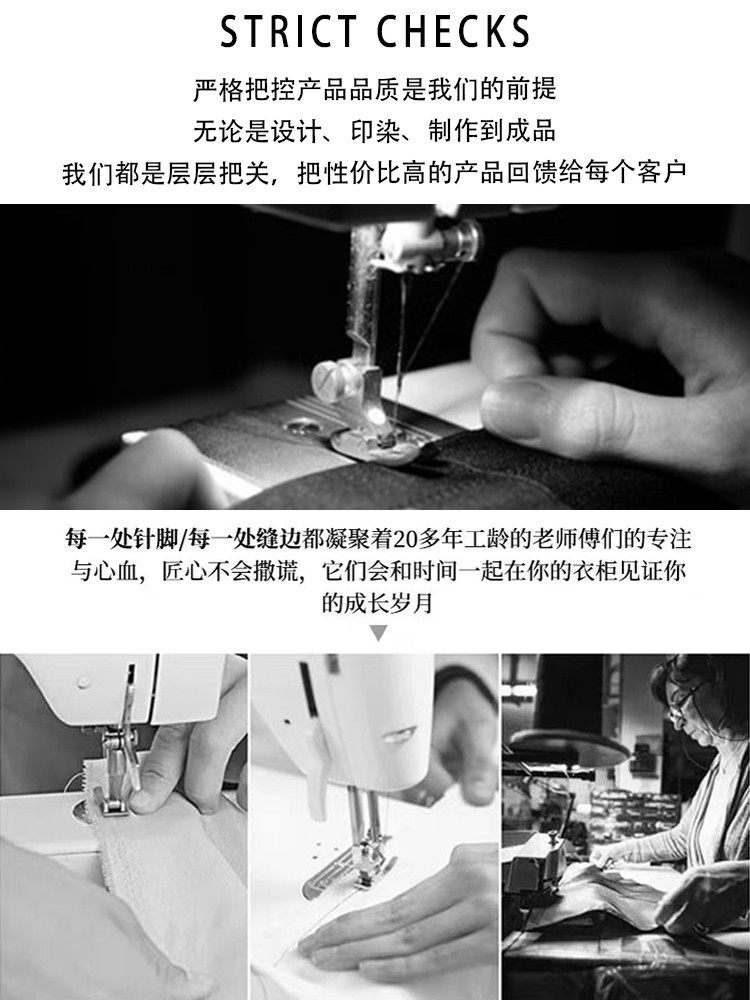 STRICT CHECKS

严格把控产品品质是我们的前提
无论是设计、印染、制作到成品
我们都是层层把关，把性价比高的产品回馈给每个客户

每一处针脚/每一处缝边都凝聚着20多年工龄的老师傅们的专注与心血，匠心不会撒谎，它们会和时间一起在你的衣柜见证你的成长岁月