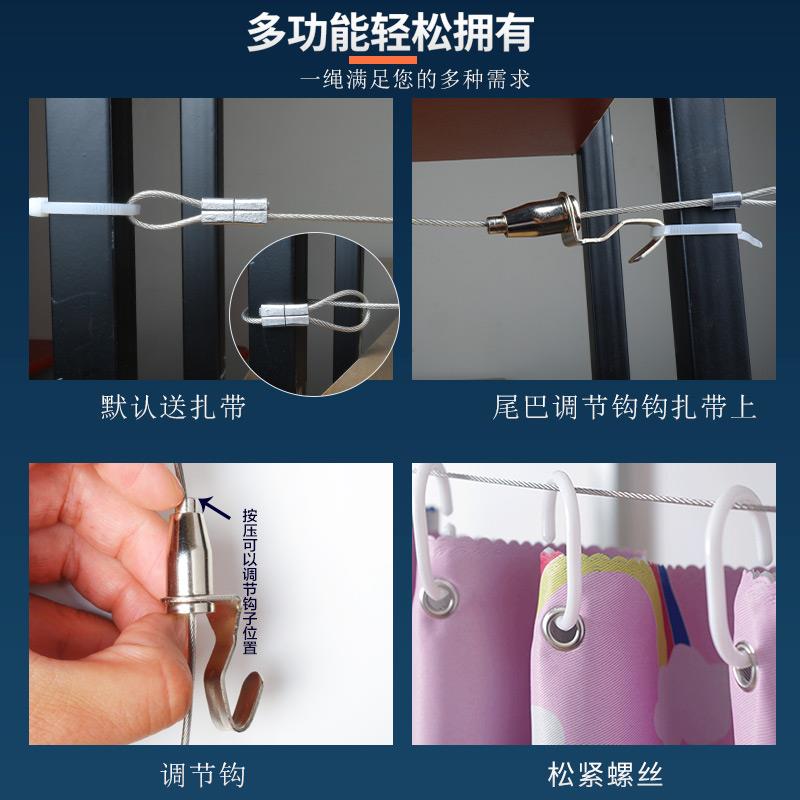 多功能轻松拥有

一绳满足您的多种需求

默认送扎带

尾巴调节钩钩扎带上

按压可以调节钩子位置

调节钩

松紧螺丝