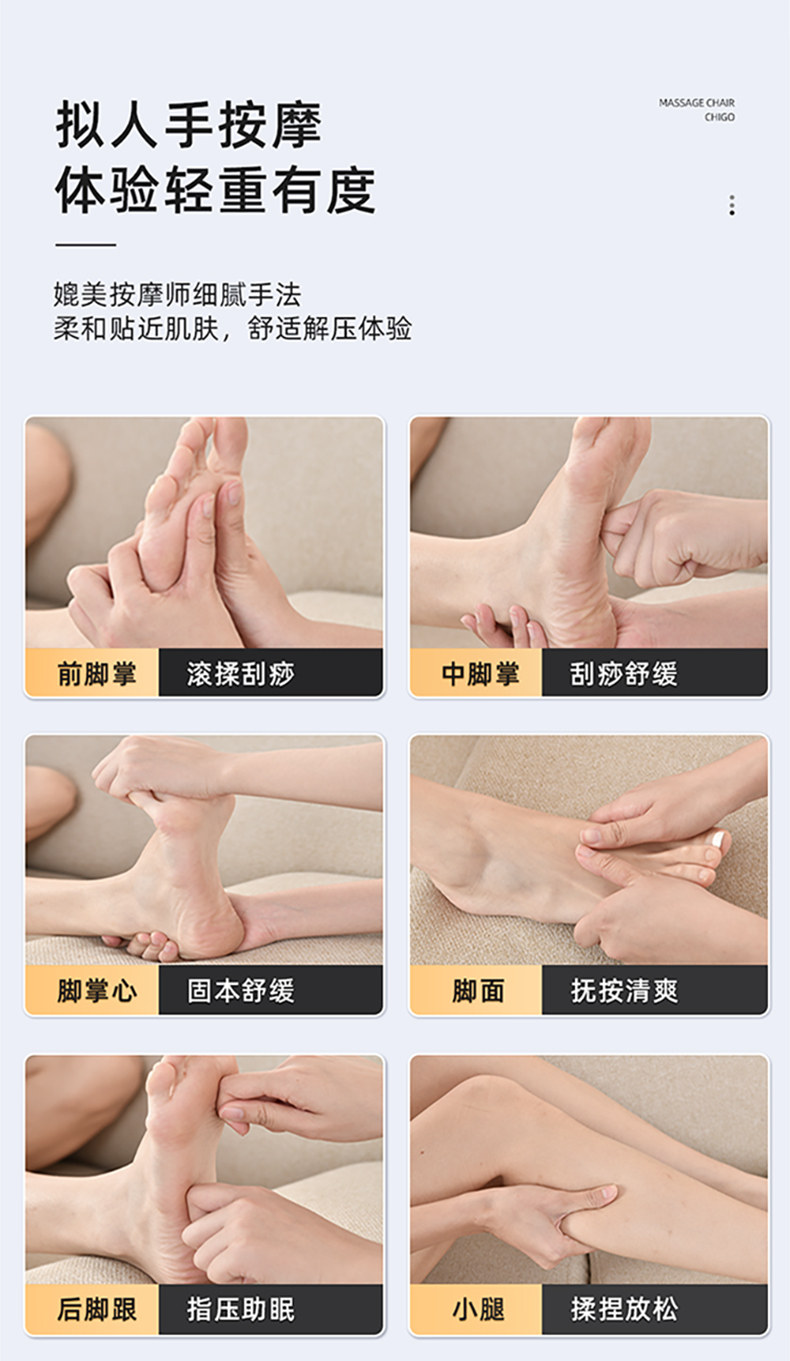 拟人手按摩
体验轻重有度

MASSAGE CHAIR
CHIGO

媲美按摩师细腻手法
柔和贴近肌肤，舒适解压体验

前脚掌 滚揉刮痧

中脚掌 刮痧舒缓

脚掌心 固本舒缓

脚面 抚按清爽

后脚跟 指压助眠

小腿 揉捏放松