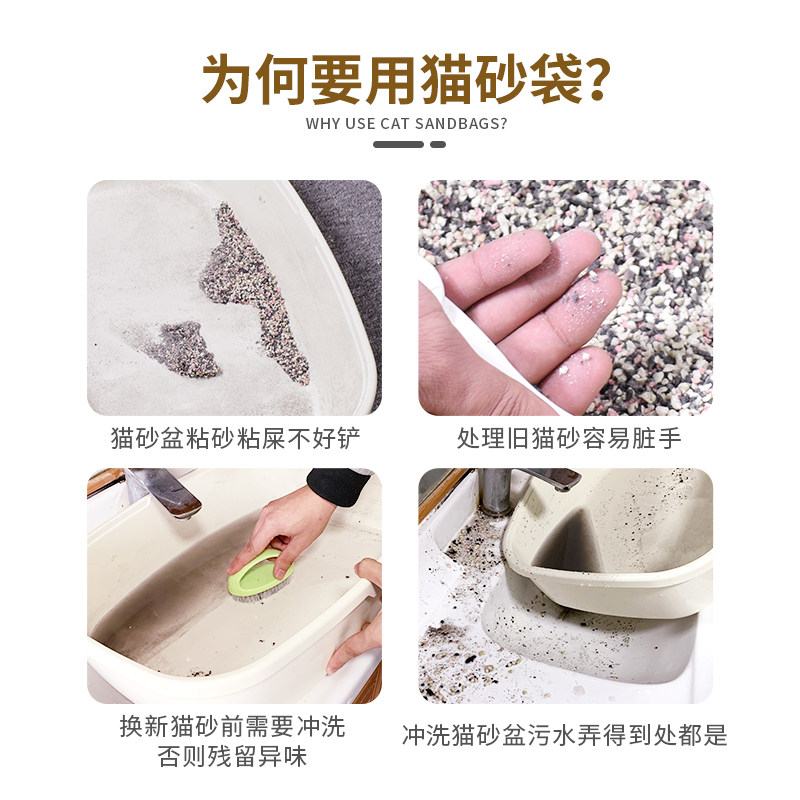 为何要用猫砂袋?
WHY USE CAT SANDBAGS?

猫砂盆粘砂粘屎不好铲

处理旧猫砂容易脏手

换新猫砂前需要冲洗
否则残留异味

冲洗猫砂盆污水弄得到处都是