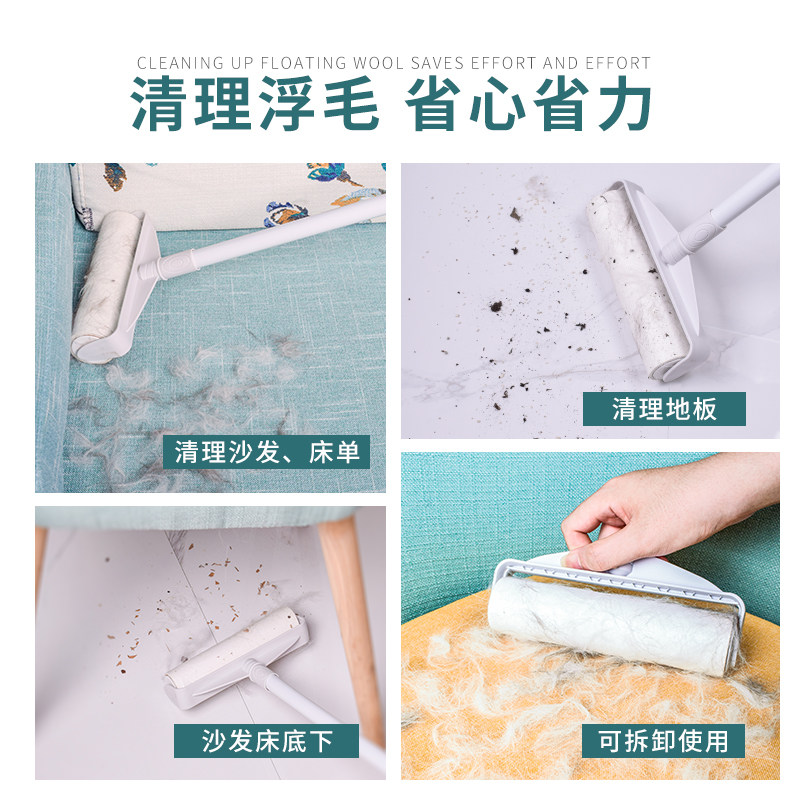 CLEANING UP FLOATING WOOL SAVES EFFORT AND EFFORT

清理浮毛 省心省力

清理沙发、床单

清理地板

沙发床底下

可拆卸使用