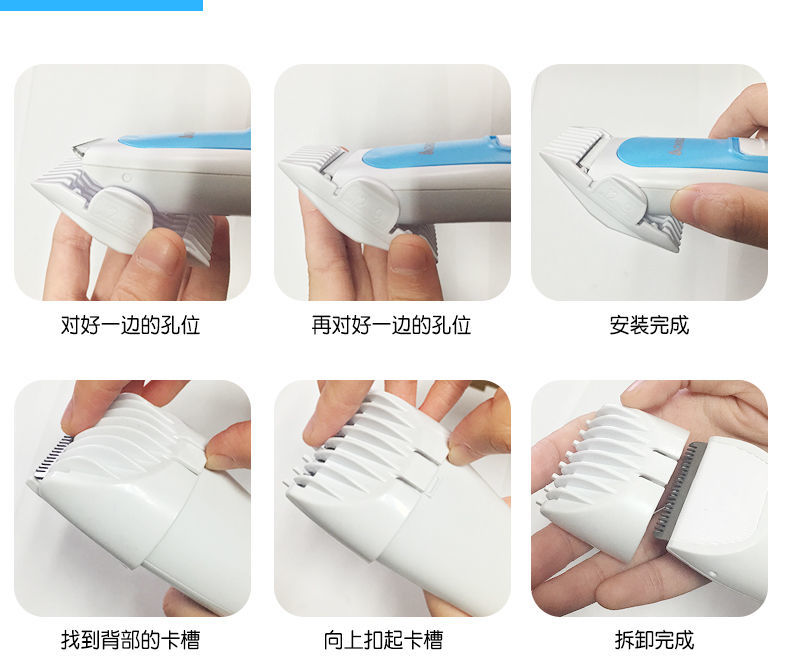 对好一边的孔位

再对好一边的孔位

安装完成

找到背部的卡槽

向上扣起卡槽

拆卸完成