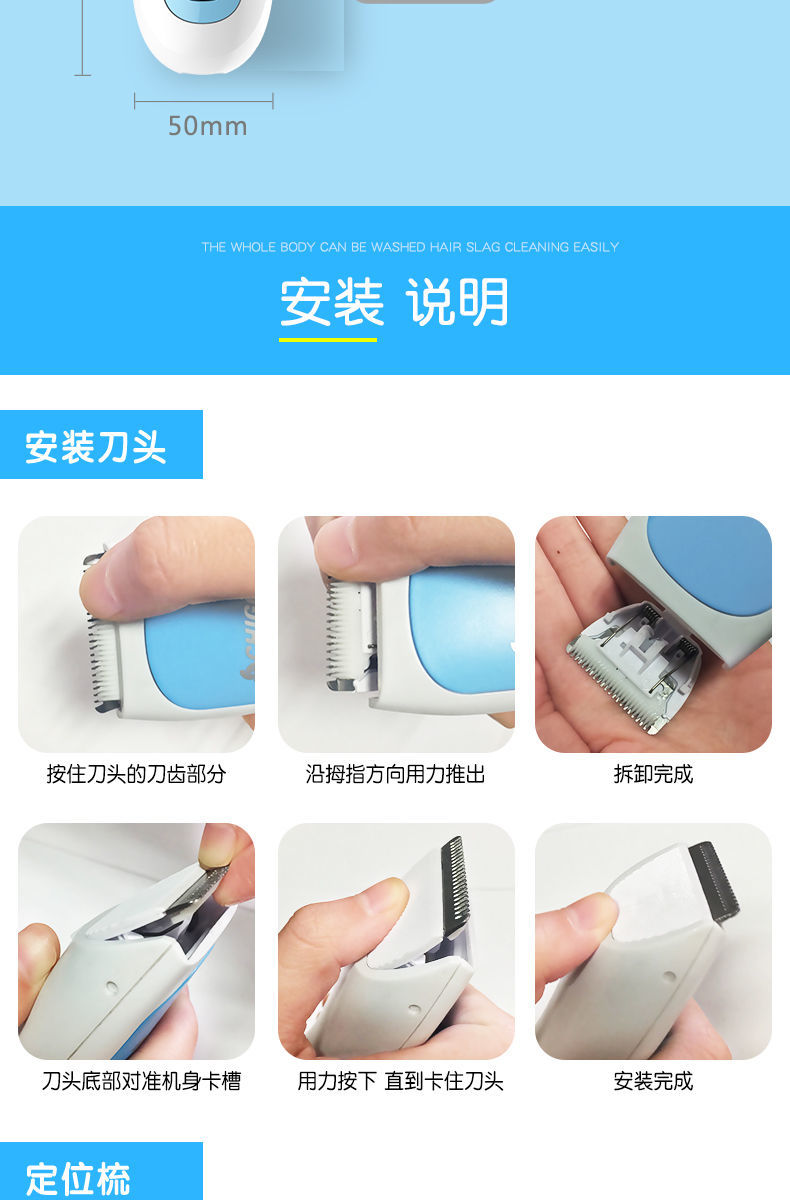 50mm

THE WHOLE BODY CAN BE WASHED HAIR SLAG CLEANING EASILY

安装 说明

安装刀头

按住刀头的刀齿部分

沿拇指方向用力推出

拆卸完成

刀头底部对准机身卡槽

用力按下 直到卡住刀头

安装完成

定位梳