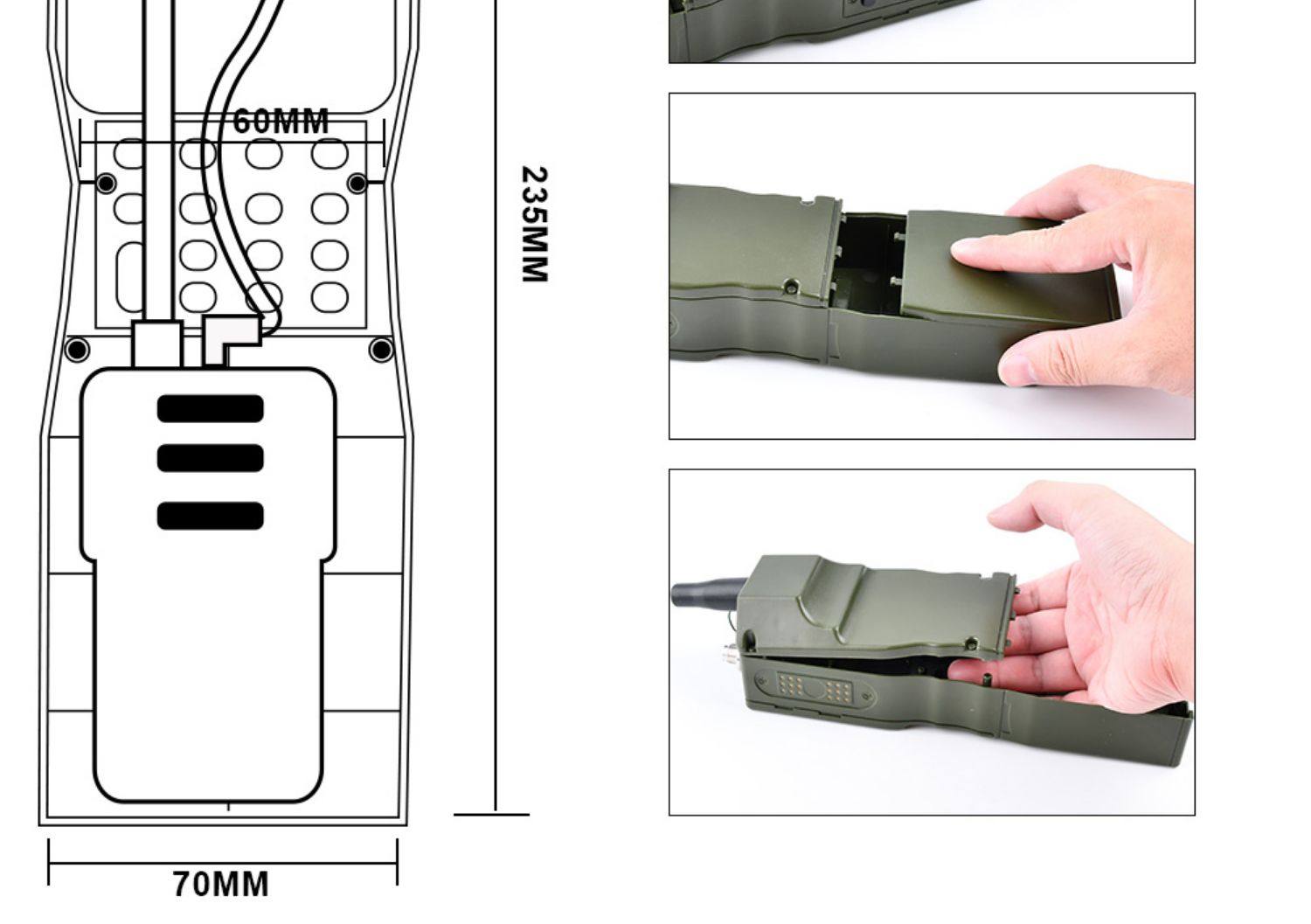 60MM

235MM

70MM