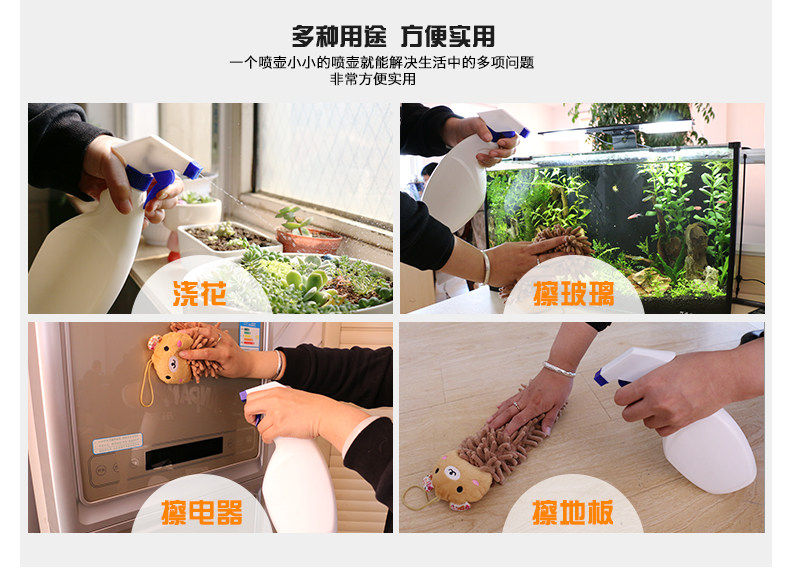 多种用途 方便实用

一个喷壶小小的喷壶就能解决生活中的多项问题
非常方便实用

浇花

擦玻璃

擦电器

擦地板