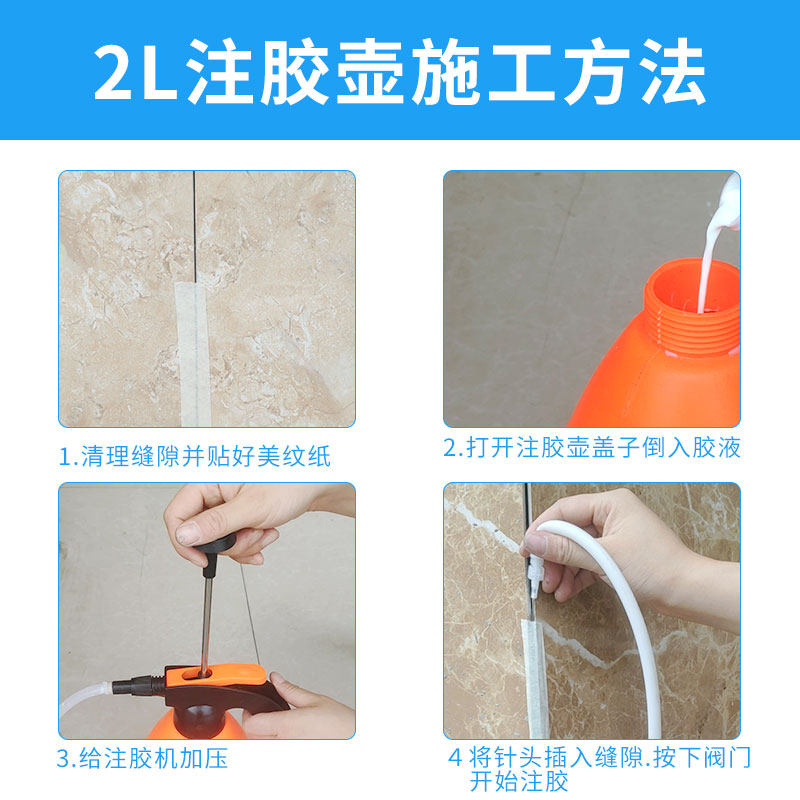 2L注胶壶施工方法

1.清理缝隙并贴好美纹纸

2.打开注胶壶盖子倒入胶液

3.给注胶机加压

4 将针头插入缝隙.按下阀门开始注胶