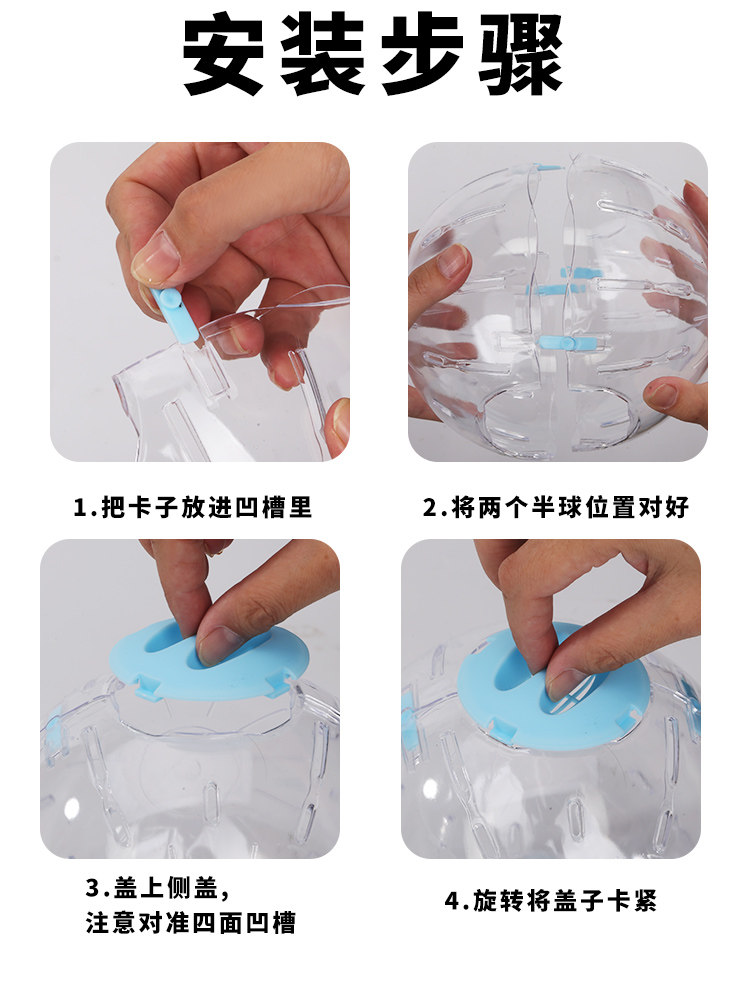 安装步骤

1.把卡子放进凹槽里

2.将两个半球位置对好

3.盖上侧盖,
注意对准四面凹槽

4.旋转将盖子卡紧