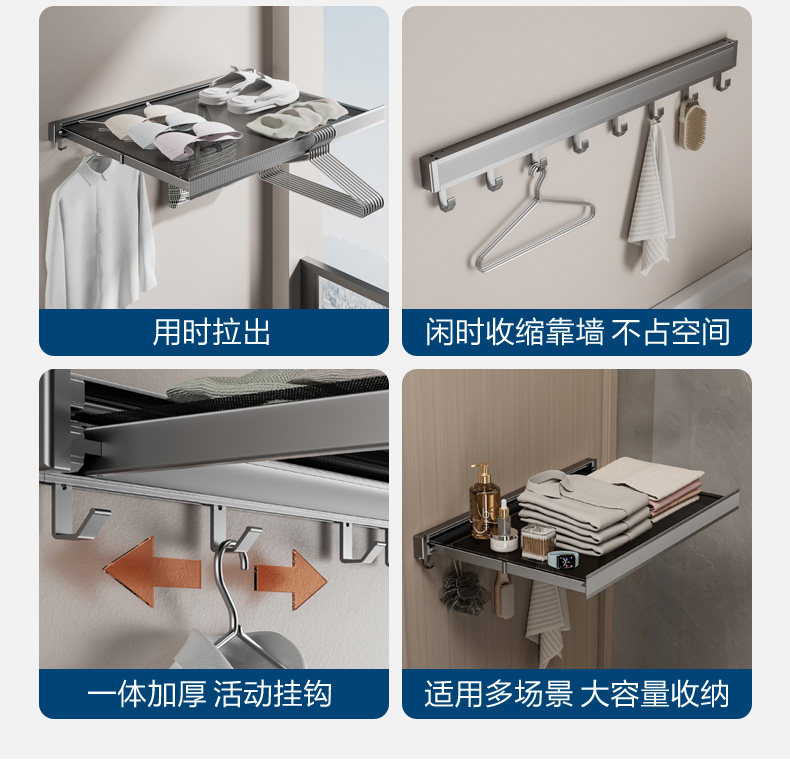 用时拉出

闲时收缩靠墙 不占空间

一体加厚 活动挂钩

适用多场景 大容量收纳