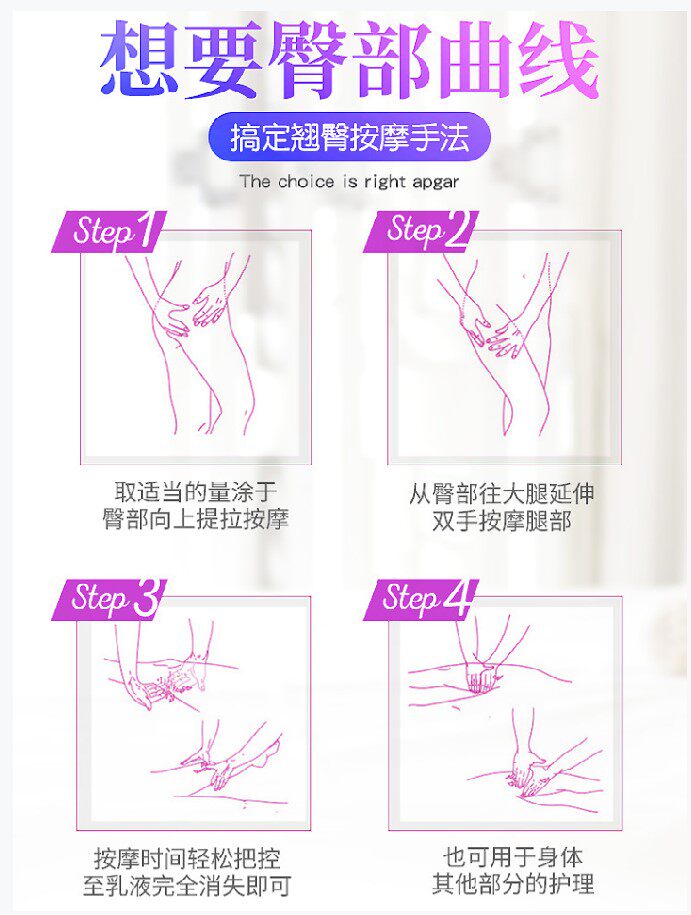 想要臀部曲线

搞定翘臀按摩手法

The choice is right apgar

Step 1

取适当的量涂于
臀部向上提拉按摩

Step 2

从臀部往大腿延伸
双手按摩腿部

Step 3

按摩时间轻松把控
至乳液完全消失即可

Step 4

也可用于身体
其他部分的护理