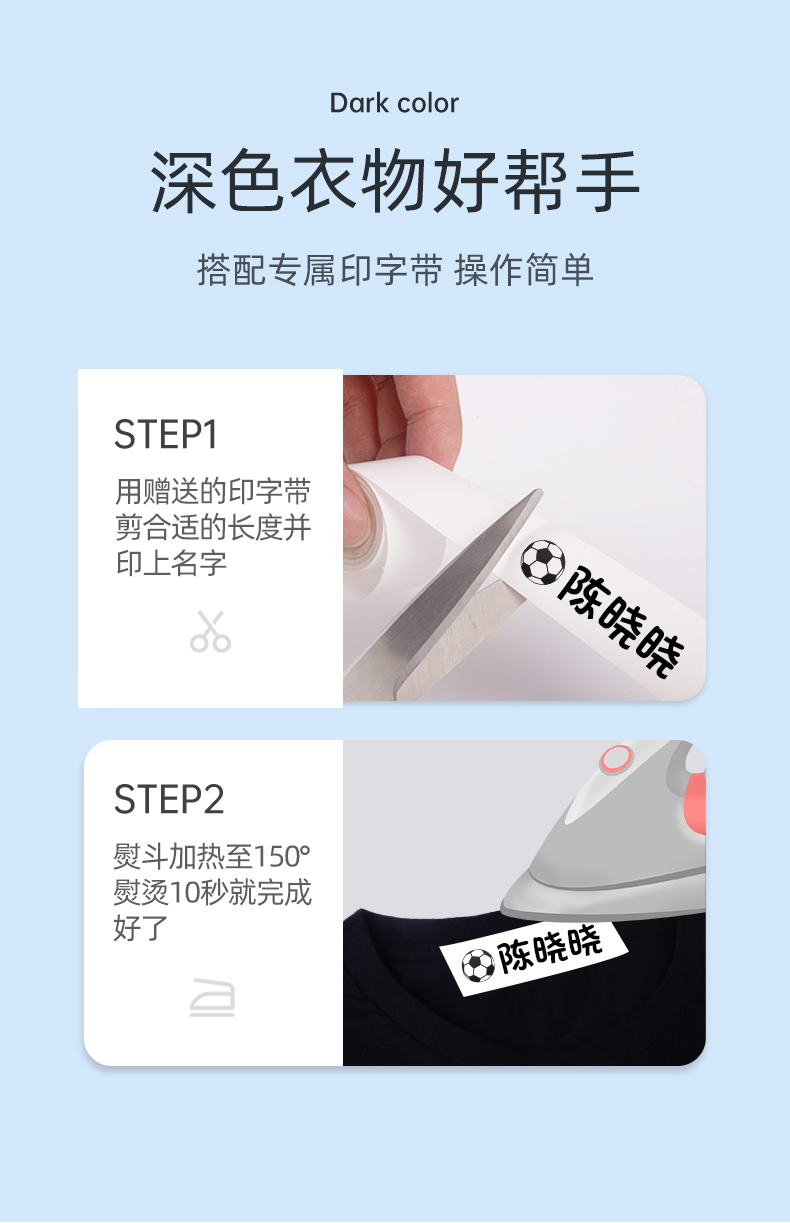 Dark color

深色衣物好帮手

搭配专属印字带 操作简单

STEP1

用赠送的印字带剪合适的长度并印上名字

陈晓晓

STEP2

熨斗加热至150°熨烫10秒就完成好了

陈晓晓