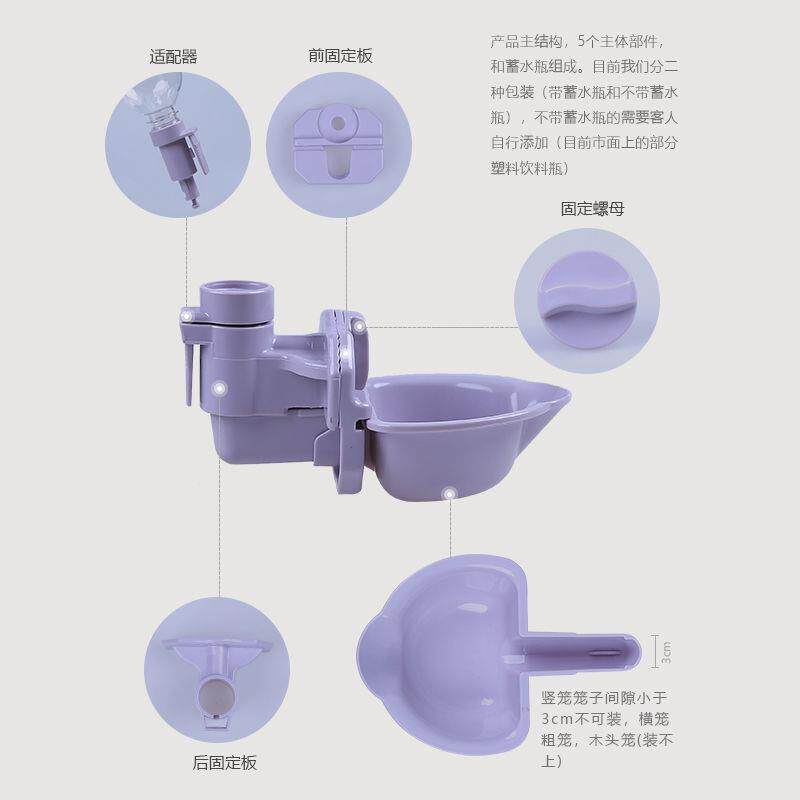 适配器

前固定板

产品主结构，5个主体部件，和蓄水瓶组成。目前我们分二种包装（带蓄水瓶和不带蓄水瓶），不带蓄水瓶的需要客人自行添加（目前市面上的部分塑料饮料瓶）

固定螺母

3cm

竖笼笼子间隙小于3cm不可装，横笼粗笼，木头笼(装不上）

后固定板