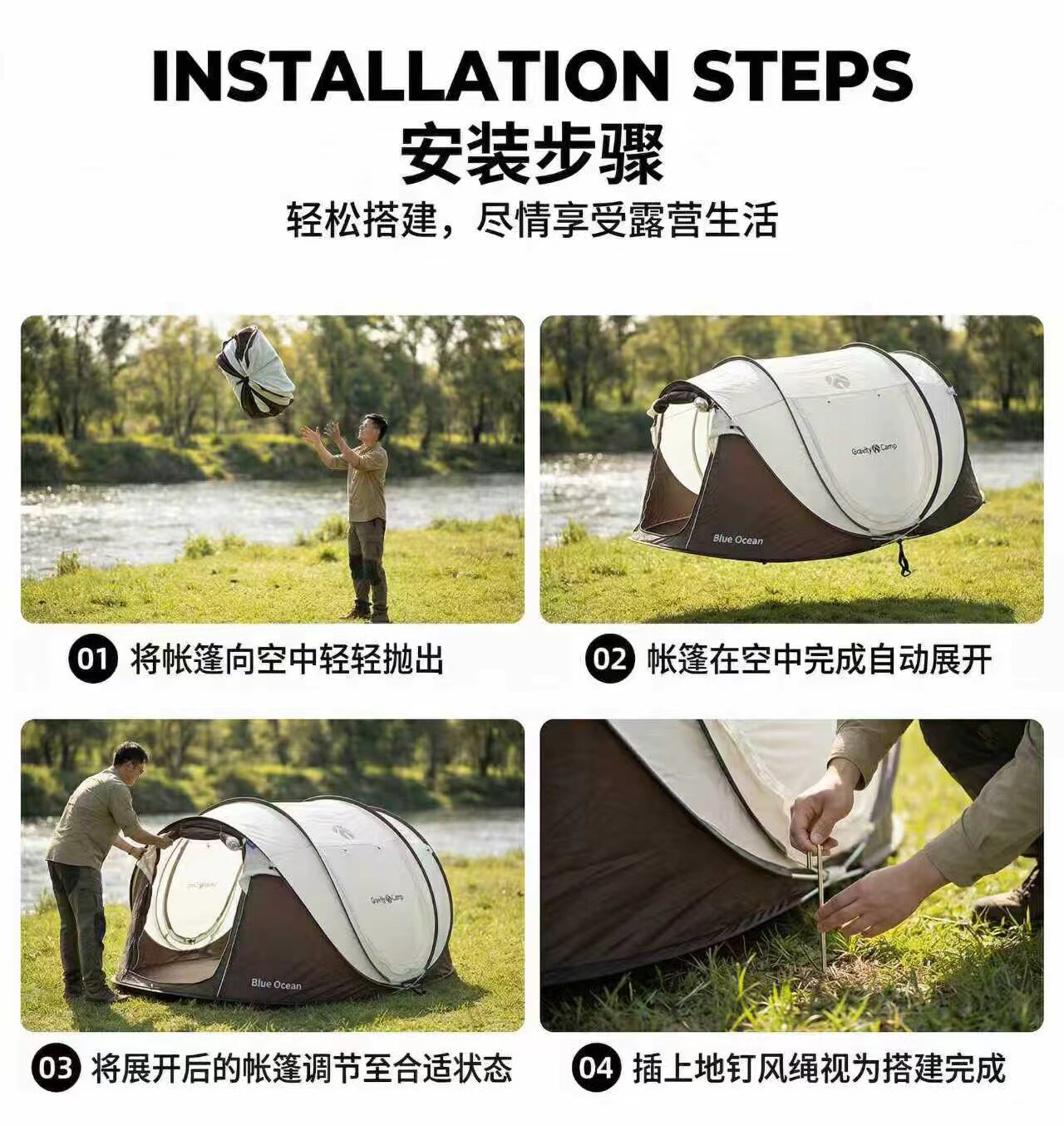 INSTALLATION STEPS
安装步骤
轻松搭建，尽情享受露营生活

Gravity Camp
Blue Ocean

01 将帐篷向空中轻轻抛出

02 帐篷在空中完成自动展开

Gravity Camp
Blue Ocean

03 将展开后的帐篷调节至合适状态

04 插上地钉风绳视为搭建完成