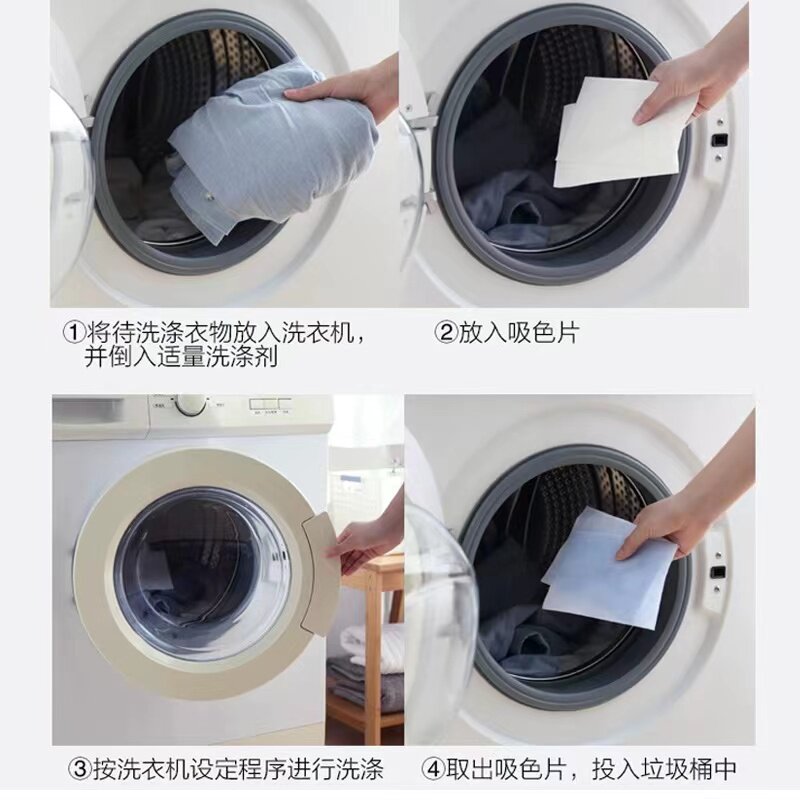 ①将待洗涤衣物放入洗衣机，并倒入适量洗涤剂

②放入吸色片

③按洗衣机设定程序进行洗涤

④取出吸色片，投入垃圾桶中