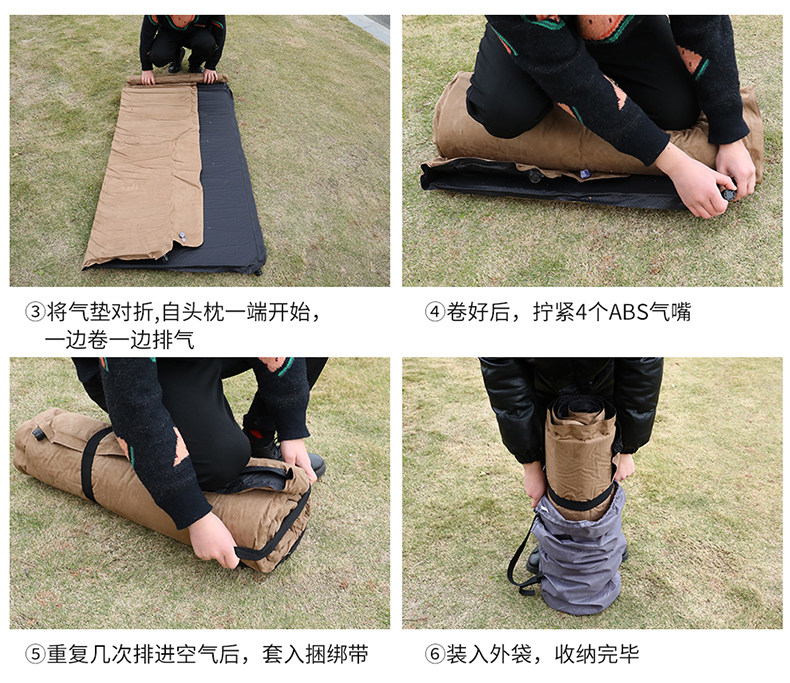 ③将气垫对折,自头枕一端开始，一边卷一边排气

④卷好后，拧紧4个ABS气嘴

⑤重复几次排进空气后，套入捆绑带

⑥装入外袋，收纳完毕