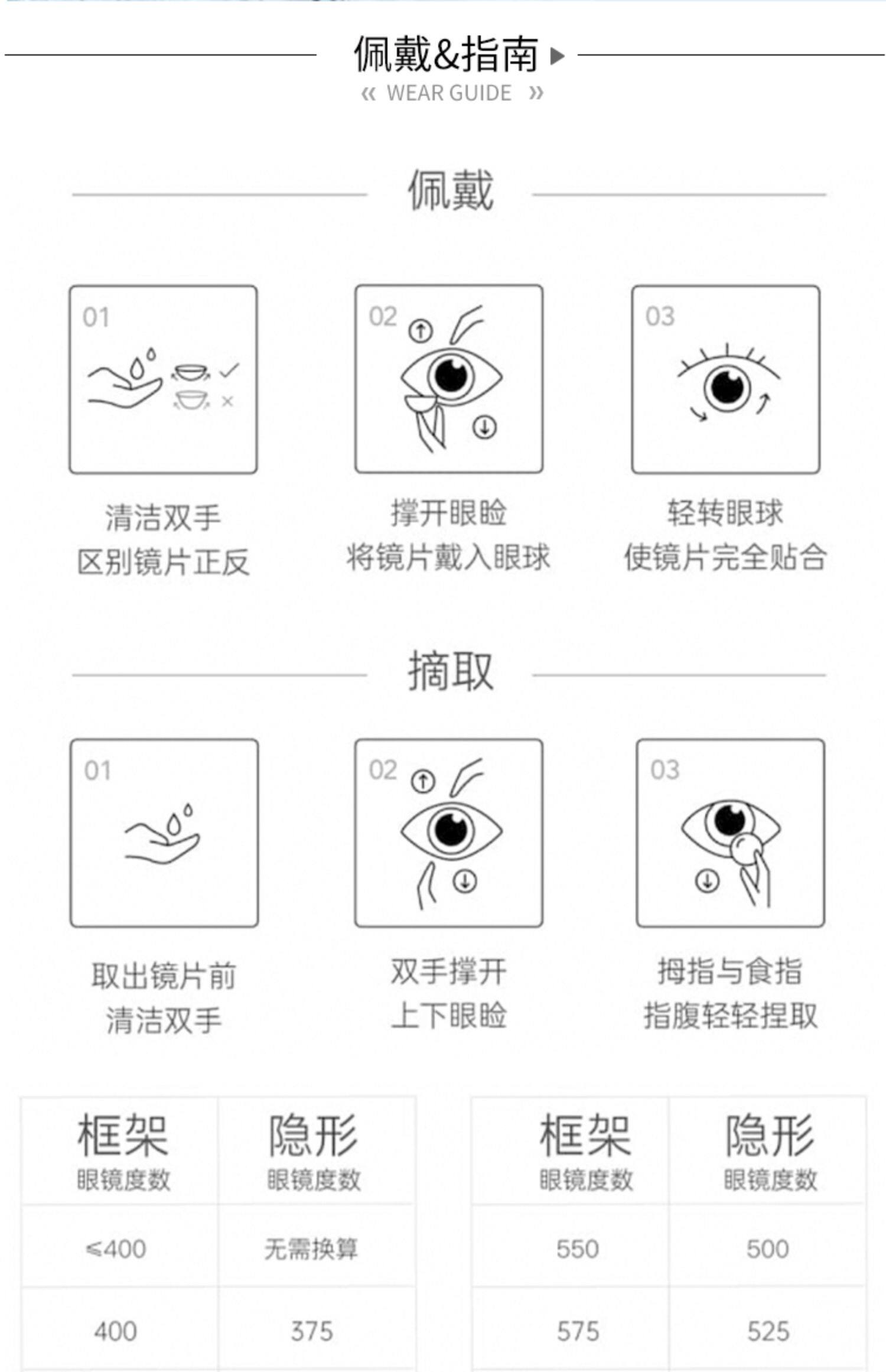 佩戴&指南
« WEAR GUIDE »

佩戴

01

清洁双手
区别镜片正反

02

撑开眼睑
将镜片戴入眼球

03

轻转眼球
使镜片完全贴合

摘取

01

取出镜片前
清洁双手

02

双手撑开
上下眼睑

03

拇指与食指
指腹轻轻捏取

| 框架 眼镜度数 | 隐形 眼镜度数 |
|---|---|
| ≤400 | 无需换算 |
| 400 | 375 |

| 框架 眼镜度数 | 隐形 眼镜度数 |
|---|---|
| 550 | 500 |
| 575 | 525 |