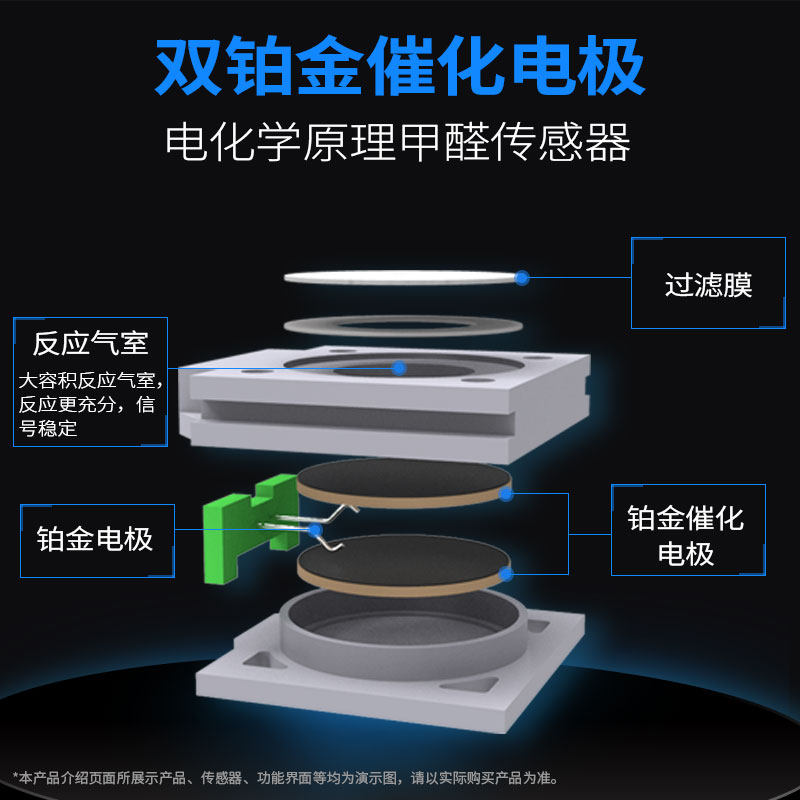 双铂金催化电极
电化学原理甲醛传感器

过滤膜

反应气室
大容积反应气室，反应更充分，信号稳定

铂金电极

铂金催化电极

*本产品介绍页面所展示产品、传感器、功能界面等均为演示图，请以实际购买产品为准。