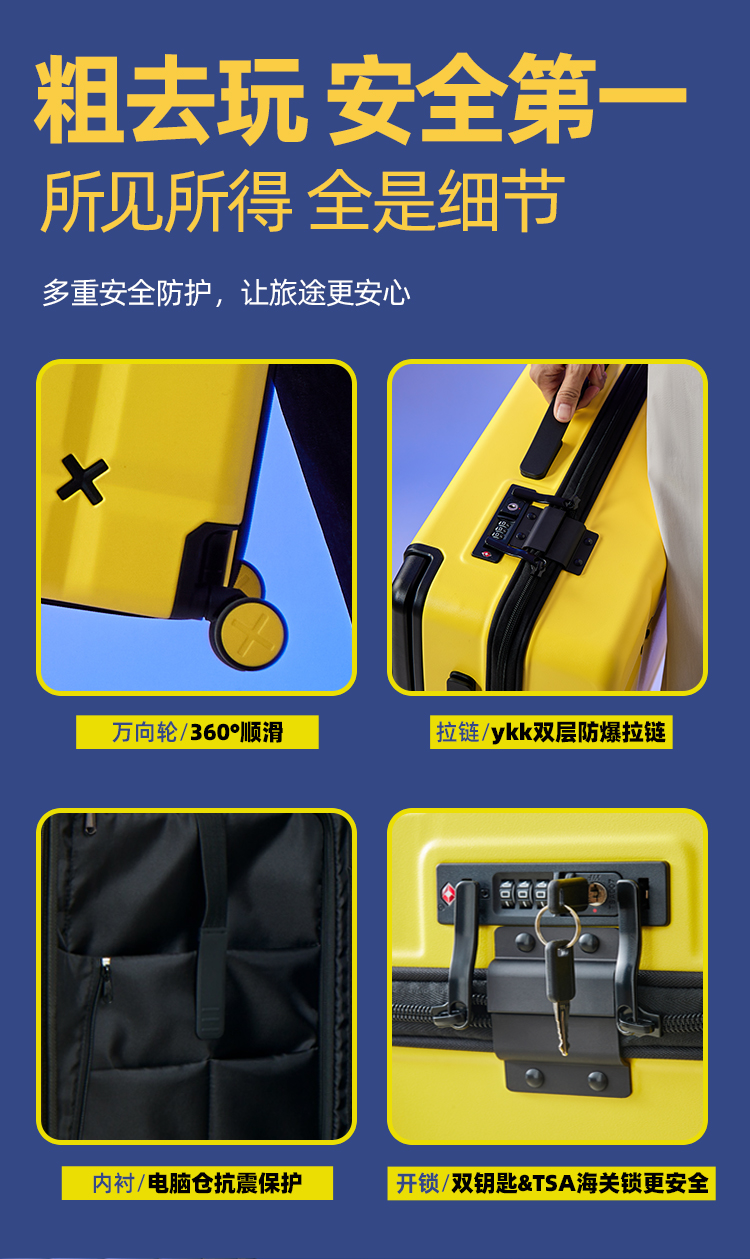 粗去玩 安全第一
所见所得 全是细节

多重安全防护，让旅途更安心

万向轮/360°顺滑

拉链/ykk双层防爆拉链

内衬/电脑仓抗震保护

开锁/双钥匙&TSA海关锁更安全