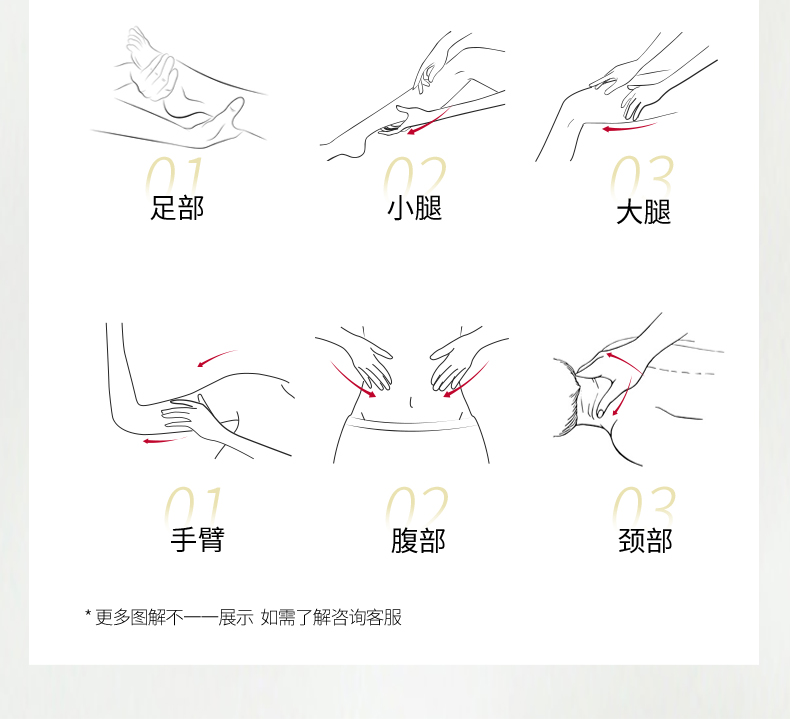 01
足部

02
小腿

03
大腿

01
手臂

02
腹部

03
颈部

* 更多图解不一一展示 如需了解咨询客服