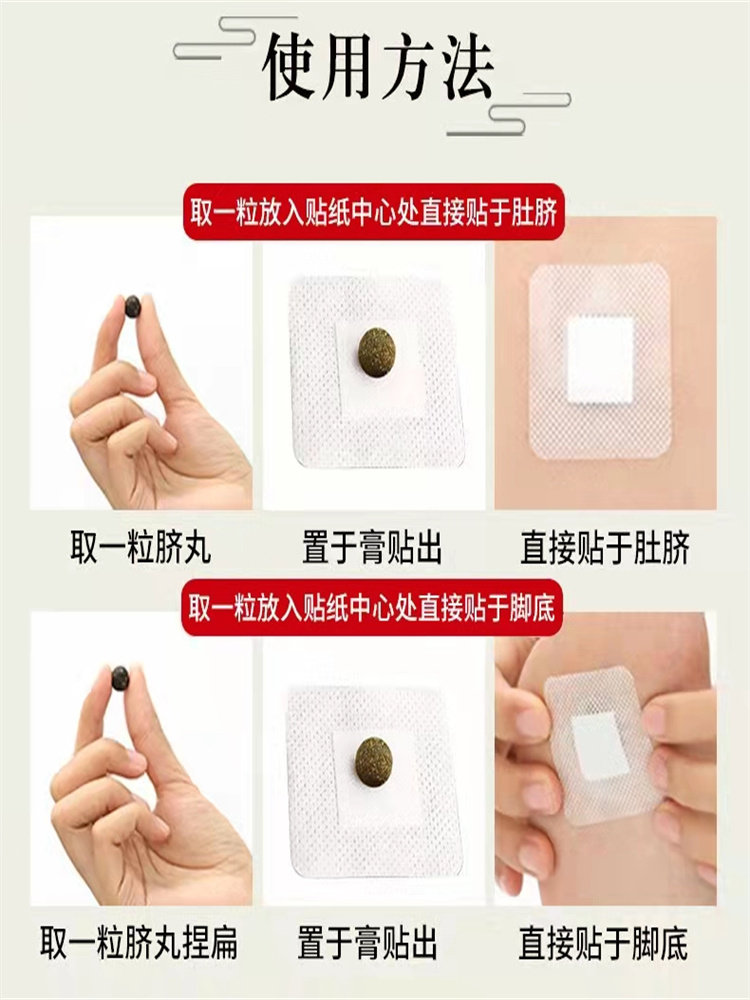 使用方法

取一粒放入贴纸中心处直接贴于肚脐

取一粒脐丸

置于膏贴出

直接贴于肚脐

取一粒放入贴纸中心处直接贴于脚底

取一粒脐丸捏扁

置于膏贴出

直接贴于脚底