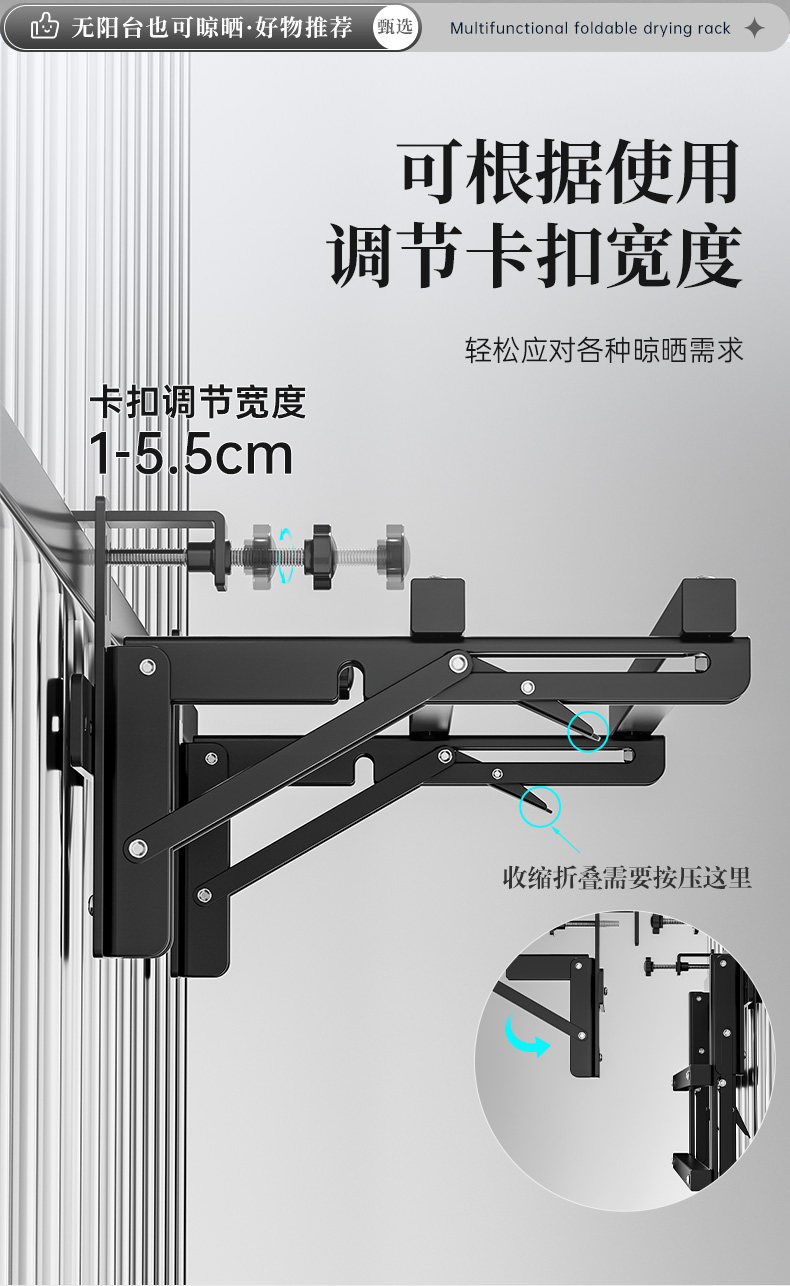 无阳台也可晾晒·好物推荐 甄选

Multifunctional foldable drying rack

可根据使用
调节卡扣宽度

轻松应对各种晾晒需求

卡扣调节宽度
1-5.5cm

收缩折叠需要按压这里