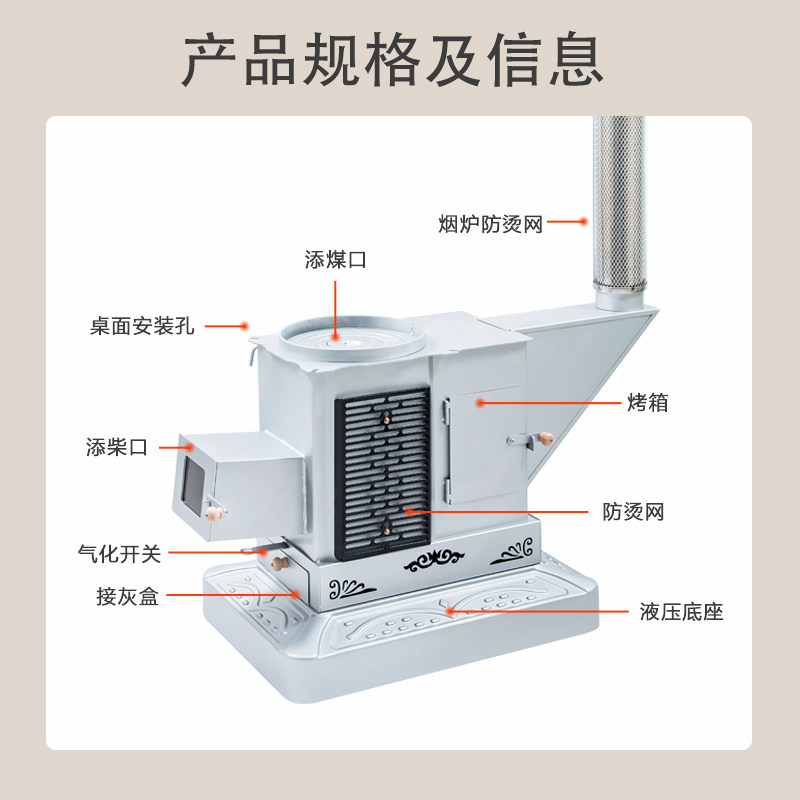 产品规格及信息

烟炉防烫网

添煤口

桌面安装孔

烤箱

添柴口

防烫网

气化开关

接灰盒

液压底座