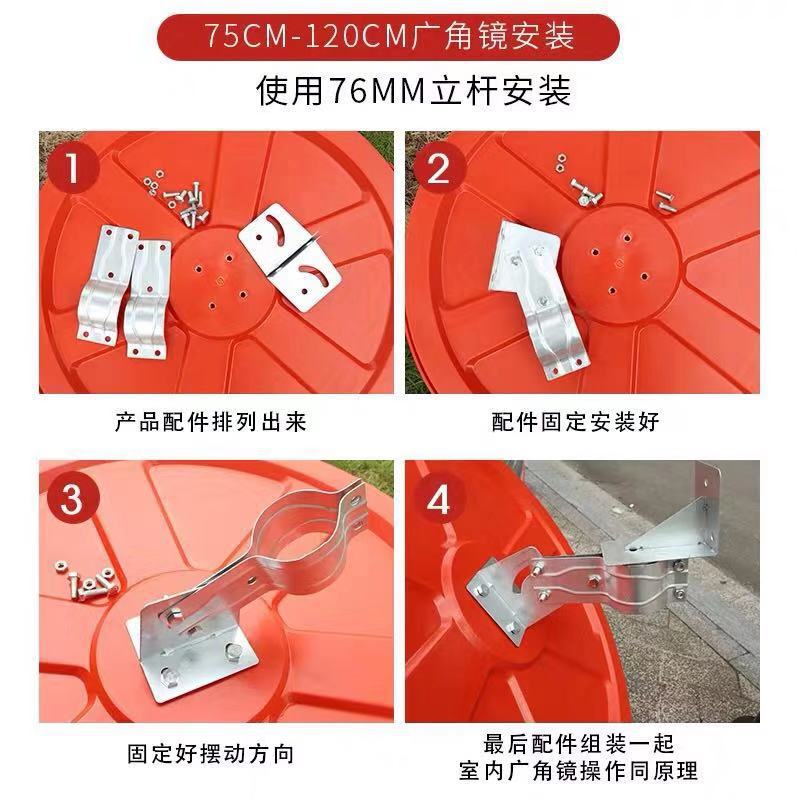 75CM-120CM广角镜安装

使用76MM立杆安装

1

产品配件排列出来

2

配件固定安装好

3

固定好摆动方向

4

最后配件组装一起
室内广角镜操作同原理