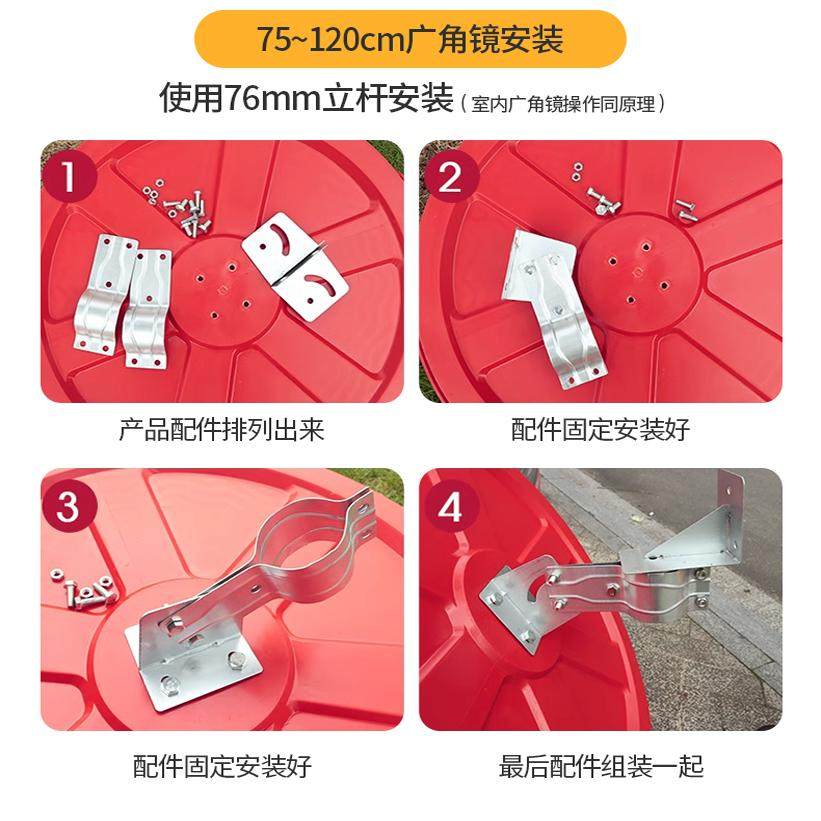 75~120cm广角镜安装

使用76mm立杆安装（室内广角镜操作同原理）

1

产品配件排列出来

2

配件固定安装好

3

配件固定安装好

4

最后配件组装一起