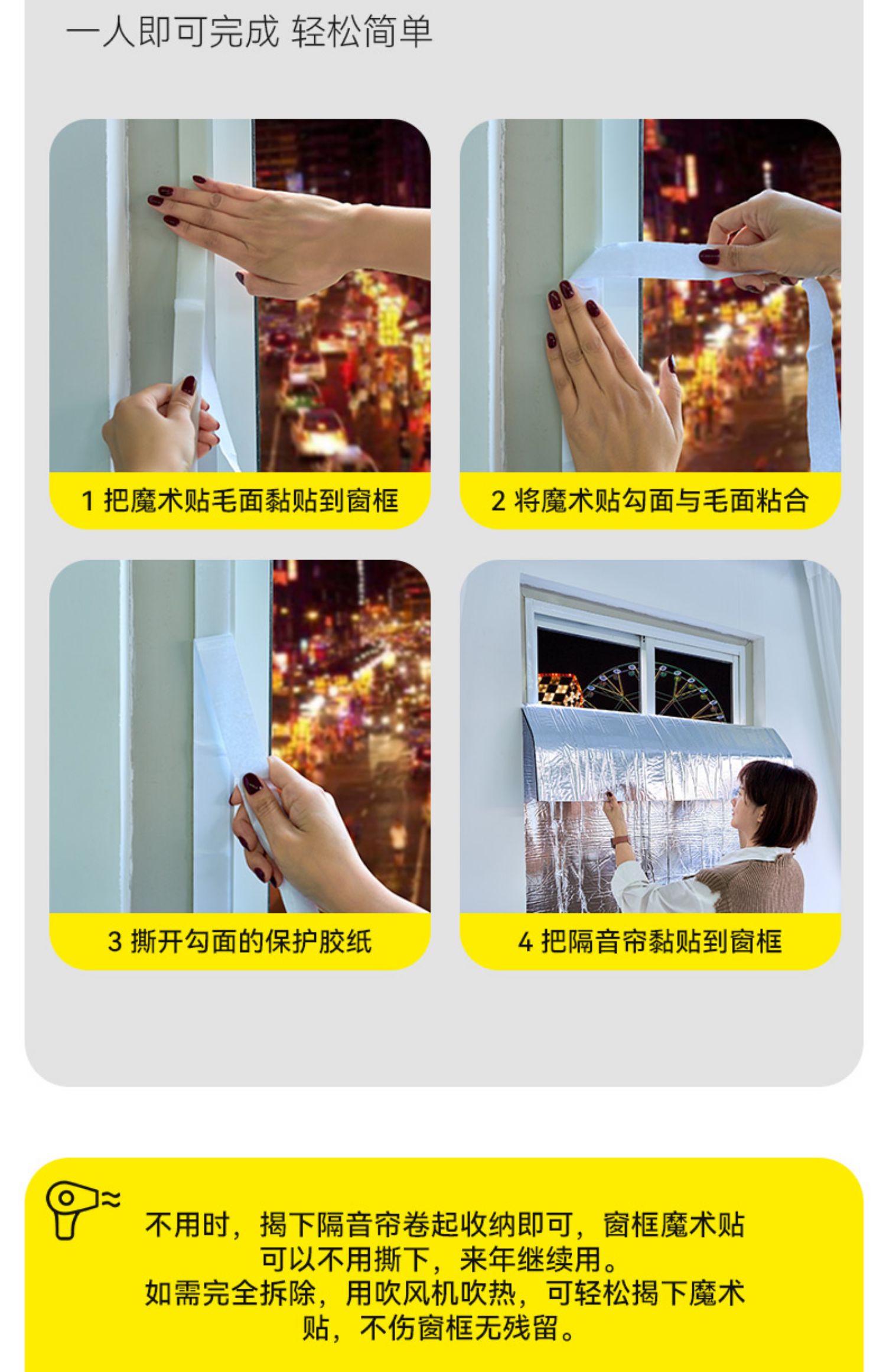 一人即可完成 轻松简单

1 把魔术贴毛面黏贴到窗框

2 将魔术贴勾面与毛面粘合

3 撕开勾面的保护胶纸

4 把隔音帘黏贴到窗框

不用时，揭下隔音帘卷起收纳即可，窗框魔术贴可以不用撕下，来年继续用。
如需完全拆除，用吹风机吹热，可轻松揭下魔术贴，不伤窗框无残留。