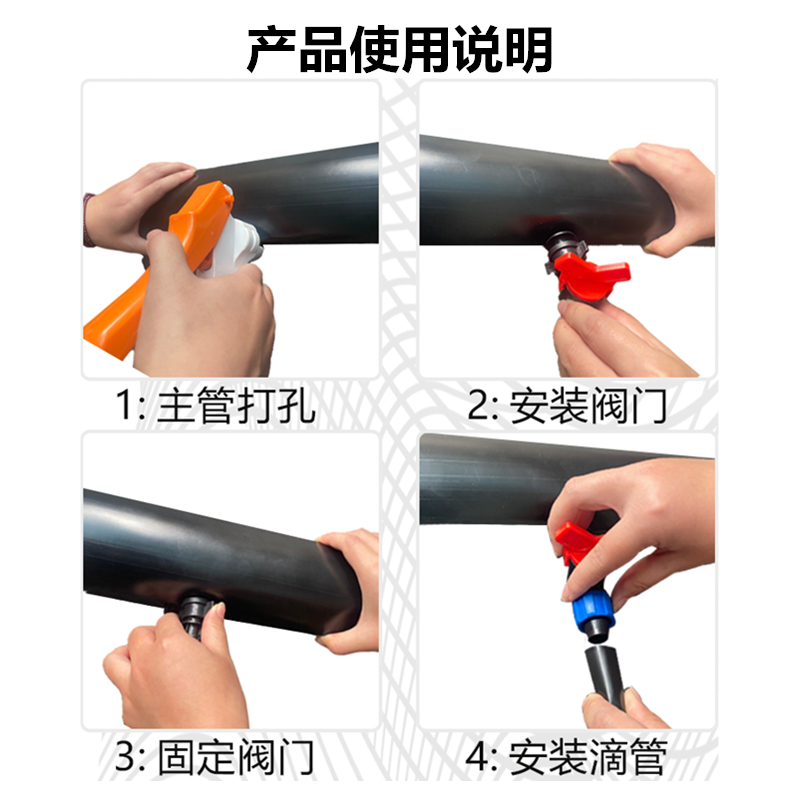 产品使用说明

1: 主管打孔

2: 安装阀门

3: 固定阀门

4: 安装滴管