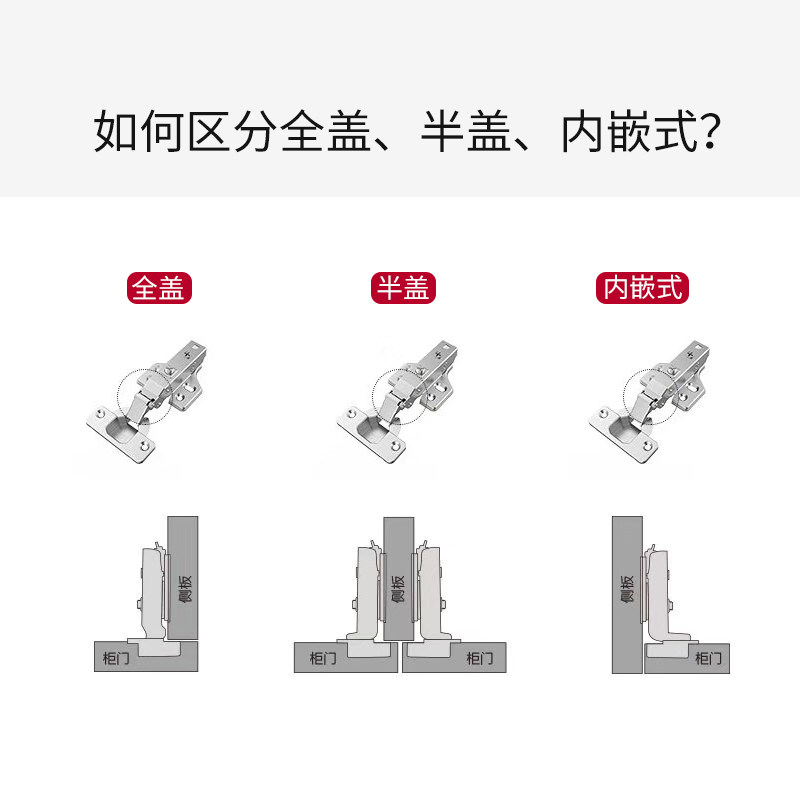 如何区分全盖、半盖、内嵌式?

全盖

半盖

内嵌式

侧板

柜门

侧板

柜门

柜门

侧板

柜门