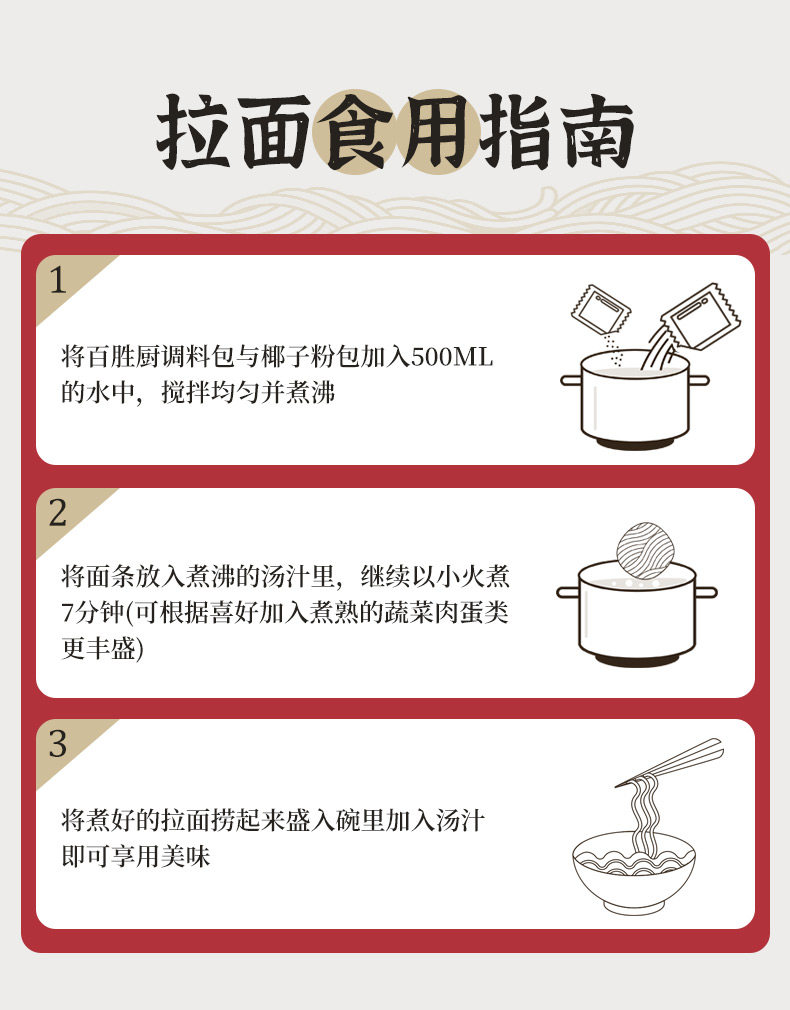 拉面食用指南

1

将百胜厨调料包与椰子粉包加入500ML的水中，搅拌均匀并煮沸

2

将面条放入煮沸的汤汁里，继续以小火煮7分钟(可根据喜好加入煮熟的蔬菜肉蛋类更丰盛)

3

将煮好的拉面捞起来盛入碗里加入汤汁即可享用美味