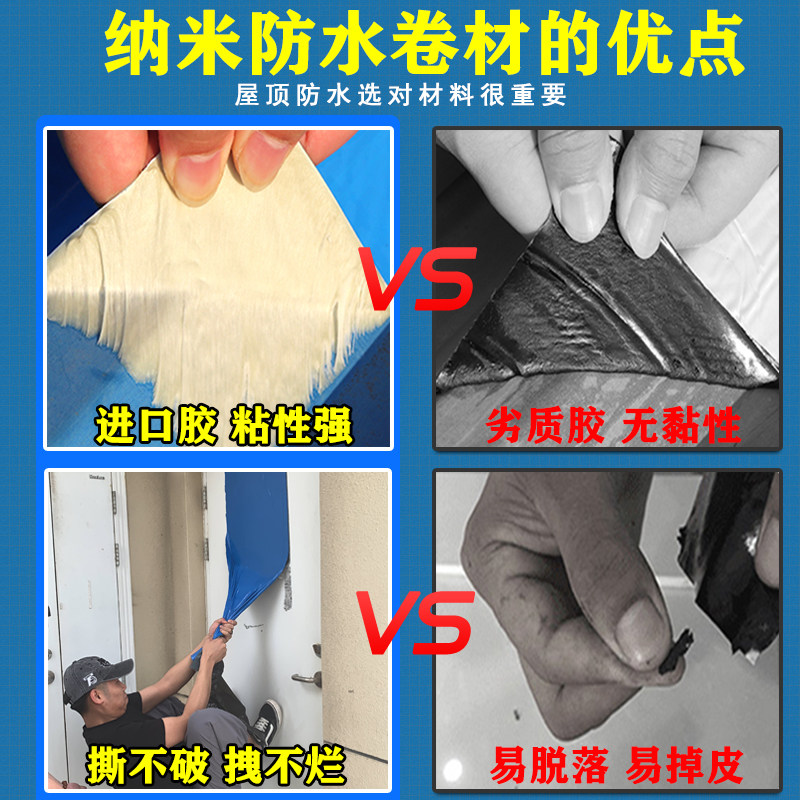 纳米防水卷材的优点

屋顶防水选对材料很重要

进口胶 粘性强

VS

劣质胶 无黏性

撕不破 拽不烂

VS

易脱落 易掉皮