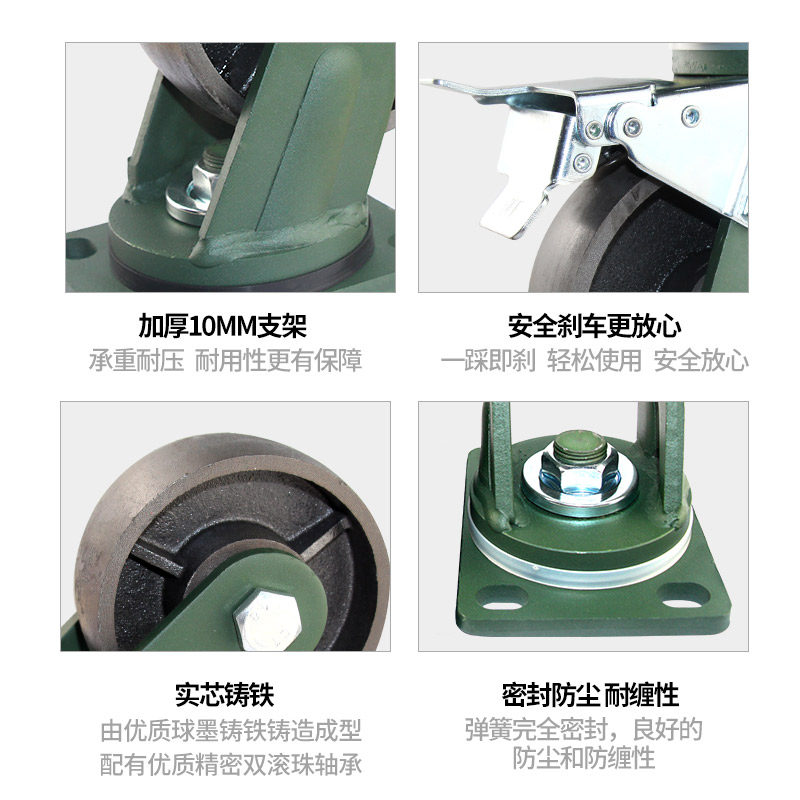 加厚10MM支架
承重耐压 耐用性更有保障

安全刹车更放心
一踩即刹 轻松使用 安全放心

实芯铸铁
由优质球墨铸铁铸造成型
配有优质精密双滚珠轴承

密封防尘 耐缠性
弹簧完全密封，良好的
防尘和防缠性