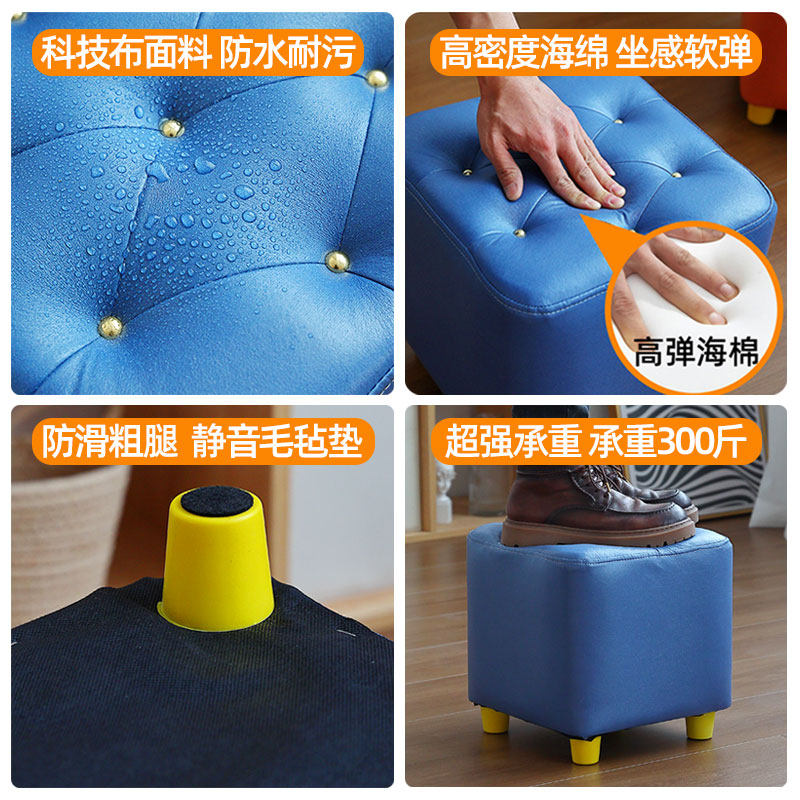 科技布面料 防水耐污

高密度海绵 坐感软弹

高弹海棉

防滑粗腿 静音毛毡垫

超强承重 承重300斤