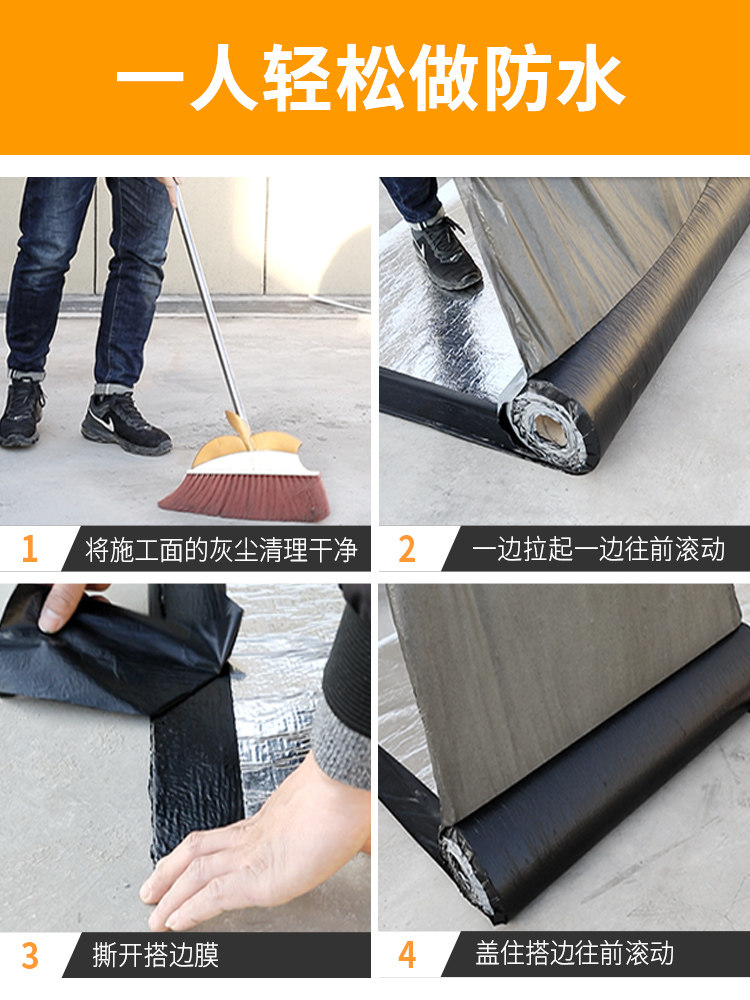 一人轻松做防水

1 将施工面的灰尘清理干净

2 一边拉起一边往前滚动

3 撕开搭边膜

4 盖住搭边往前滚动