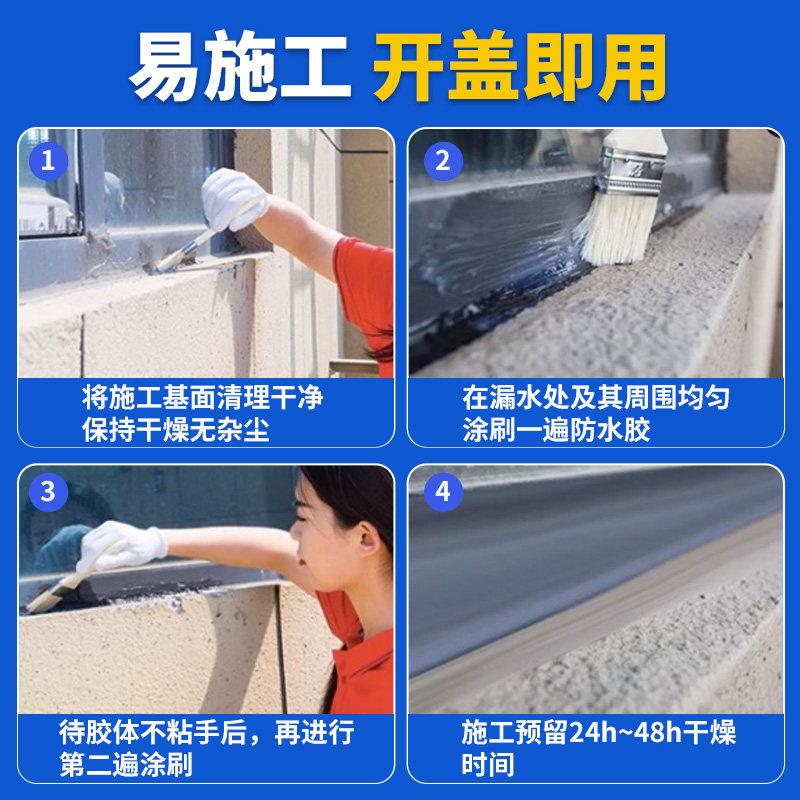 易施工 开盖即用

1
将施工基面清理干净
保持干燥无杂尘

2
在漏水处及其周围均匀
涂刷一遍防水胶

3
待胶体不粘手后，再进行
第二遍涂刷

4
施工预留24h~48h干燥
时间