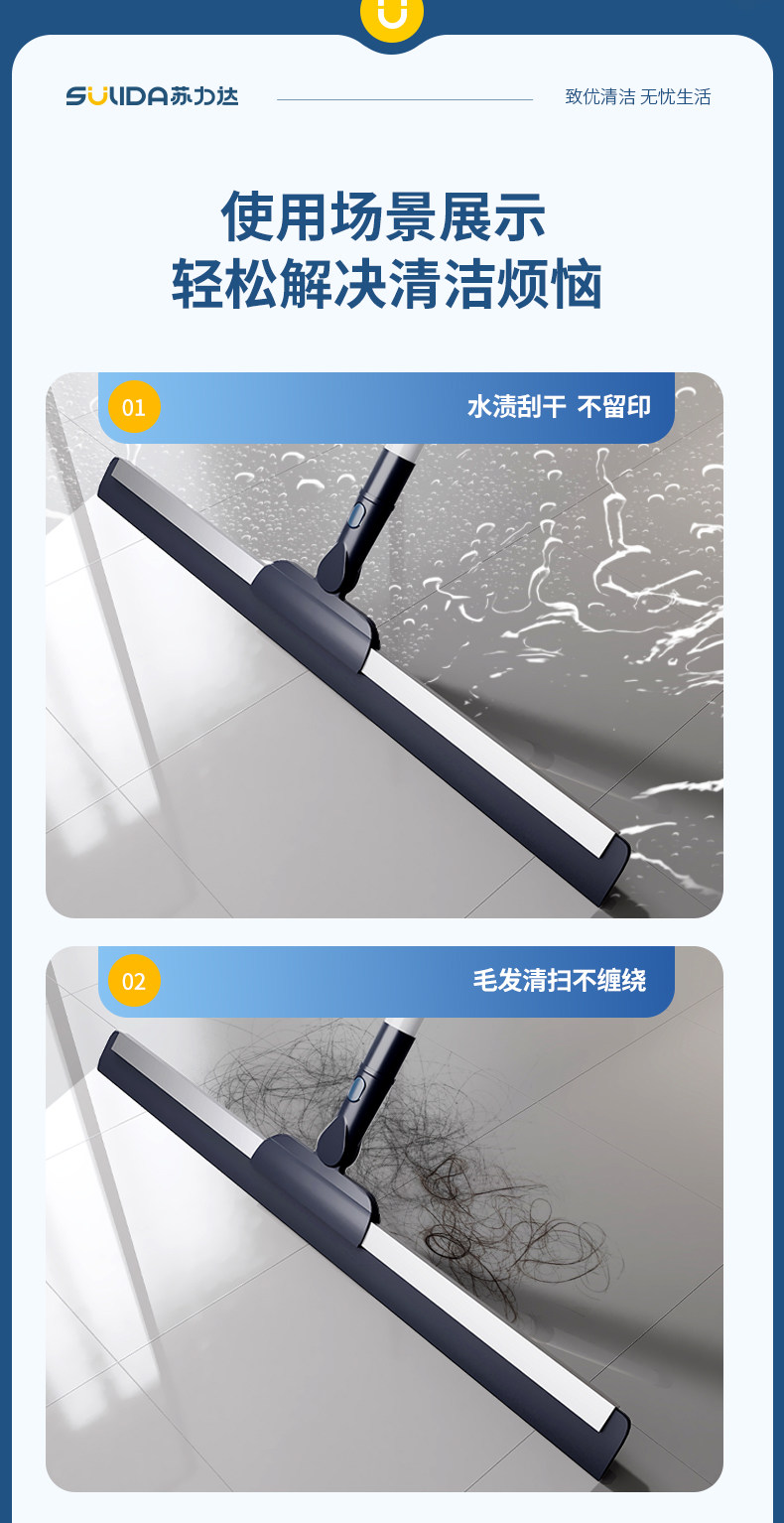 SULIDA苏力达

致优清洁 无忧生活

使用场景展示
轻松解决清洁烦恼

01

水渍刮干 不留印

02

毛发清扫不缠绕