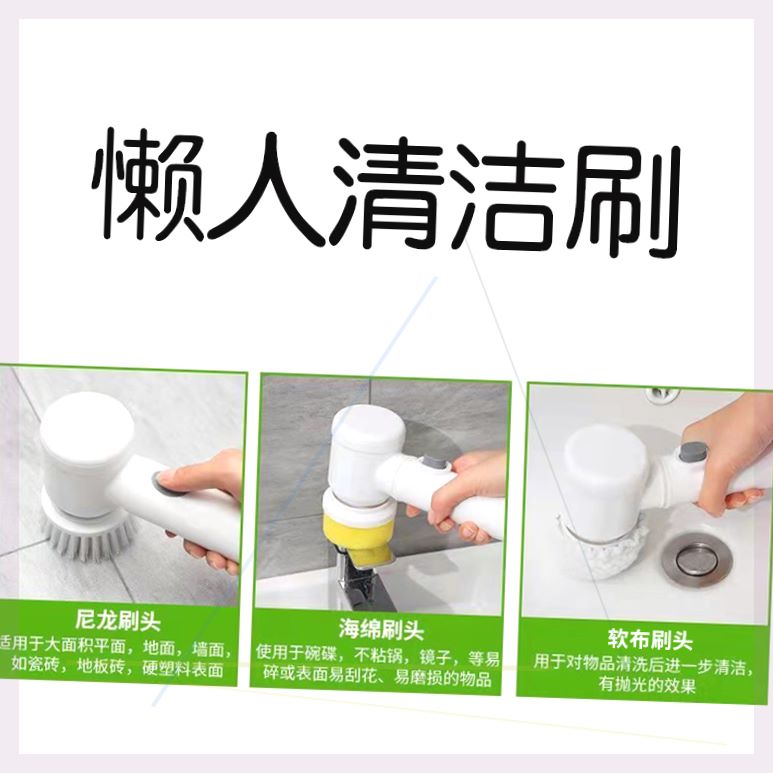 懒人清洁刷

尼龙刷头
适用于大面积平面，地面，墙面，如瓷砖，地板砖，硬塑料表面

海绵刷头
使用于碗碟，不粘锅，镜子，等易碎或表面易刮花、易磨损的物品

软布刷头
用于对物品清洗后进一步清洁，有抛光的效果