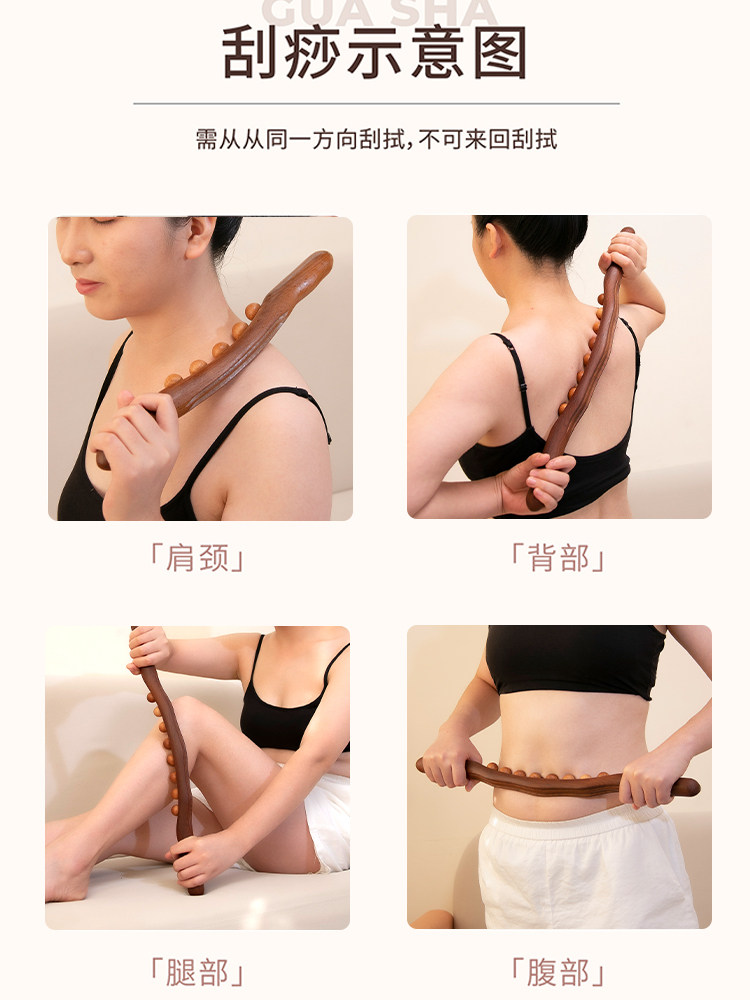 GUA SHA
刮痧示意图

需从从同一方向刮拭，不可来回刮拭

「肩颈」

「背部」

「腿部」

「腹部」