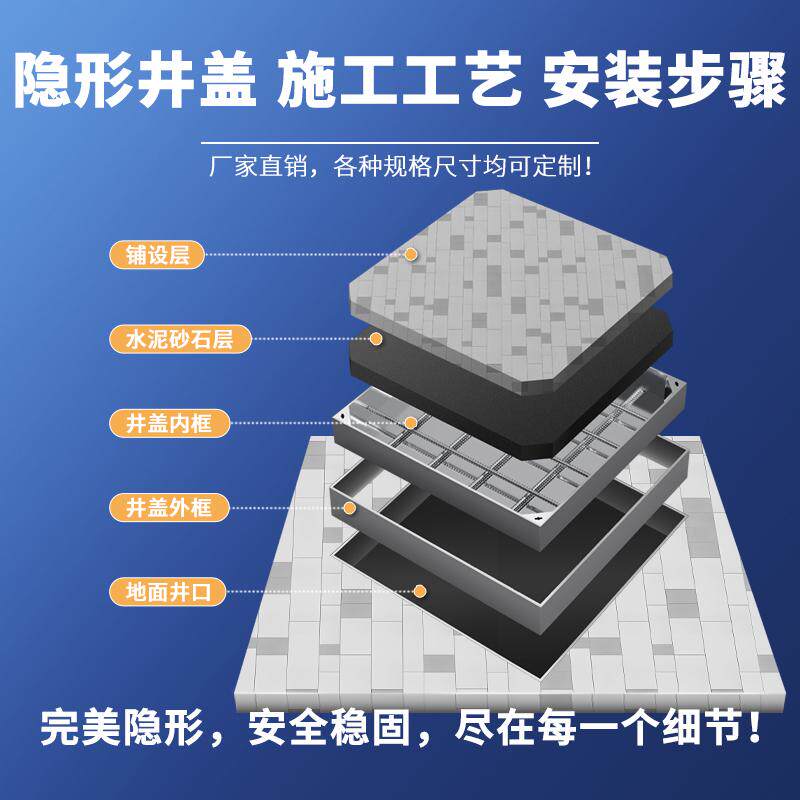 隐形井盖 施工工艺 安装步骤

厂家直销，各种规格尺寸均可定制！

铺设层

水泥砂石层

井盖内框

井盖外框

地面井口

完美隐形，安全稳固，尽在每一个细节！