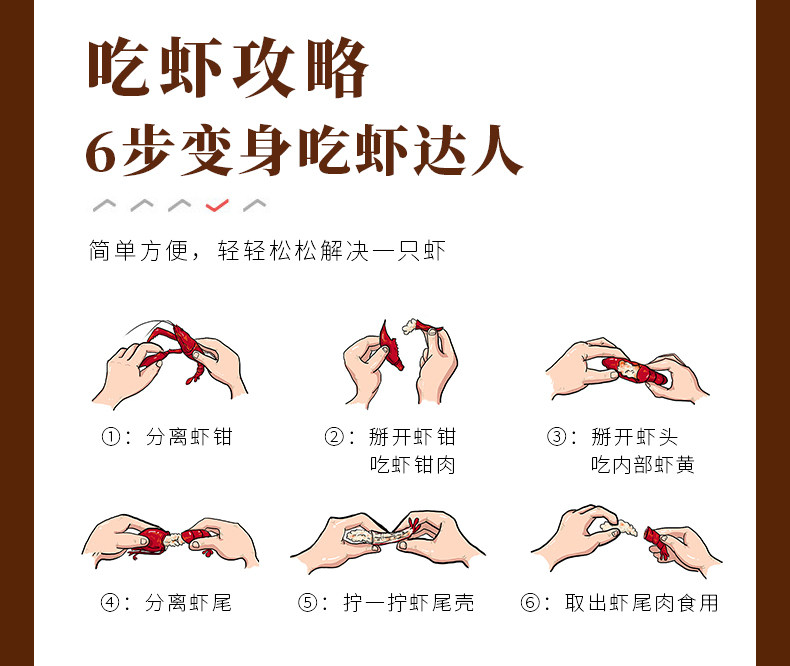 吃虾攻略
6步变身吃虾达人

简单方便，轻轻松松解决一只虾

①：分离虾钳

②：掰开虾钳
吃虾钳肉

③：掰开虾头
吃内部虾黄

④：分离虾尾

⑤：拧一拧虾尾壳

⑥：取出虾尾肉食用